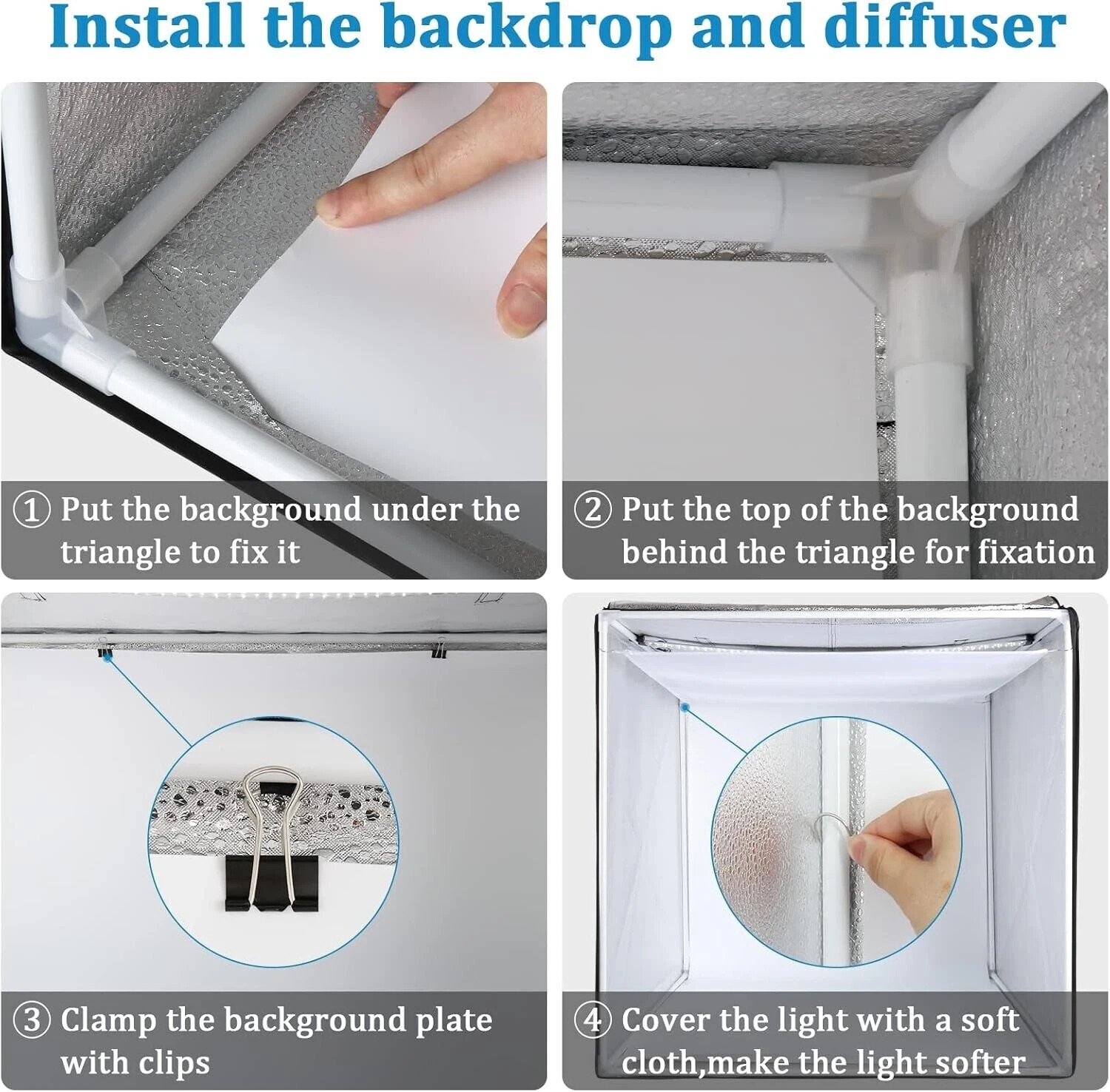 Install the backdrop and diffuser

① Put the background under the triangle to fix it

② Put the top of the background behind the triangle for fixation

③ Clamp the background plate with clips

④ Cover the light with a soft cloth,make the light softer