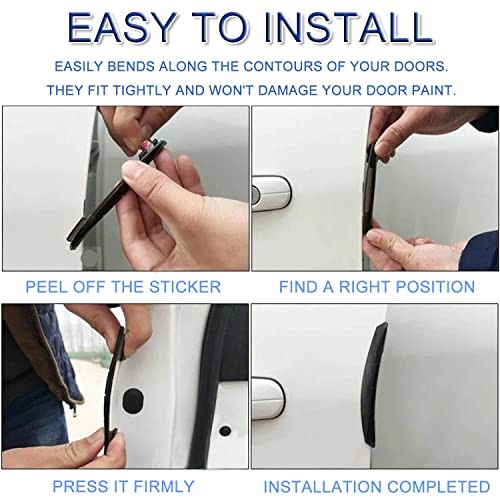 EASY TO INSTALL

EASILY BENDS ALONG THE CONTOURS OF YOUR DOORS. THEY FIT TIGHTLY AND WON'T DAMAGE YOUR DOOR PAINT.

PEEL OFF THE STICKER

FIND A RIGHT POSITION

PRESS IT FIRMLY

INSTALLATION COMPLETED