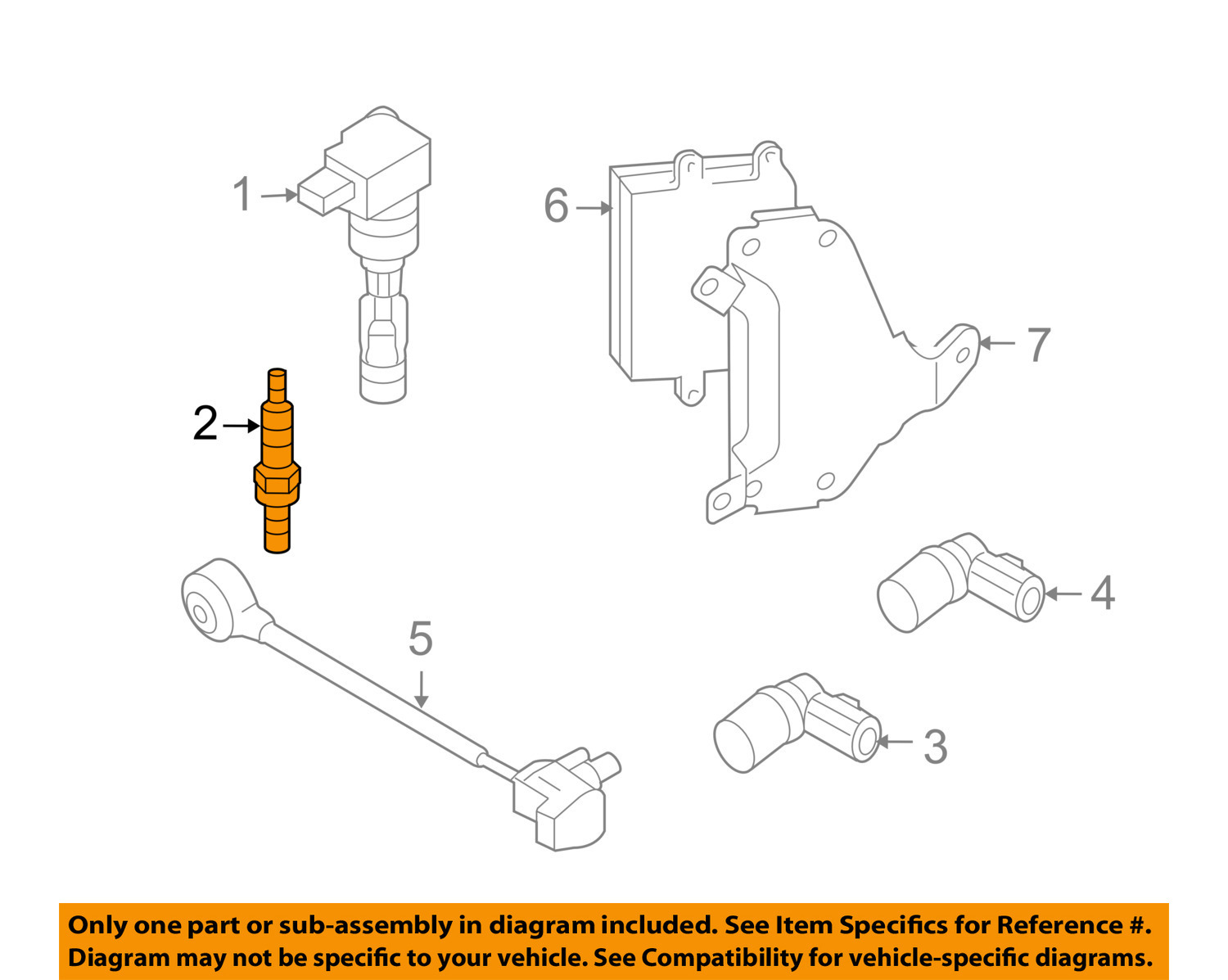 1

6

7

2

4

5

3

Only one part or sub-assembly in diagram included. See Item Specifics for Reference #.
Diagram may not be specific to your vehicle. See Compatibility for vehicle-specific diagrams.