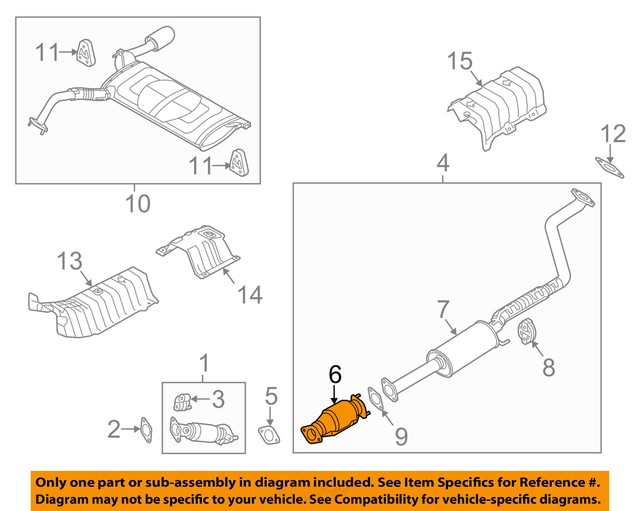 11
11
10
15
12
4
13
14
7
8
1
3
2
5
6
9

Only one part or sub-assembly in diagram included. See Item Specifics for Reference #.
Diagram may not be specific to your vehicle. See Compatibility for vehicle-specific diagrams.