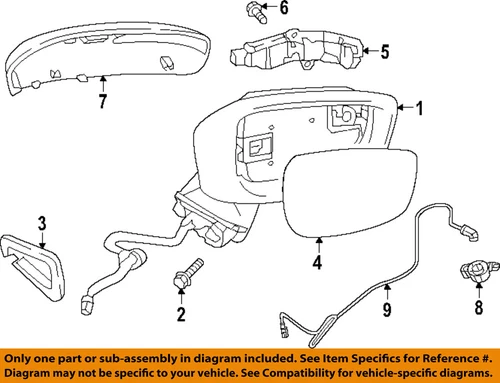 6
5
7
1
3
4
2
9
8

Only one part or sub-assembly in diagram included. See Item Specifics for Reference #. Diagram may not be specific to your vehicle. See Compatibility for vehicle-specific diagrams.