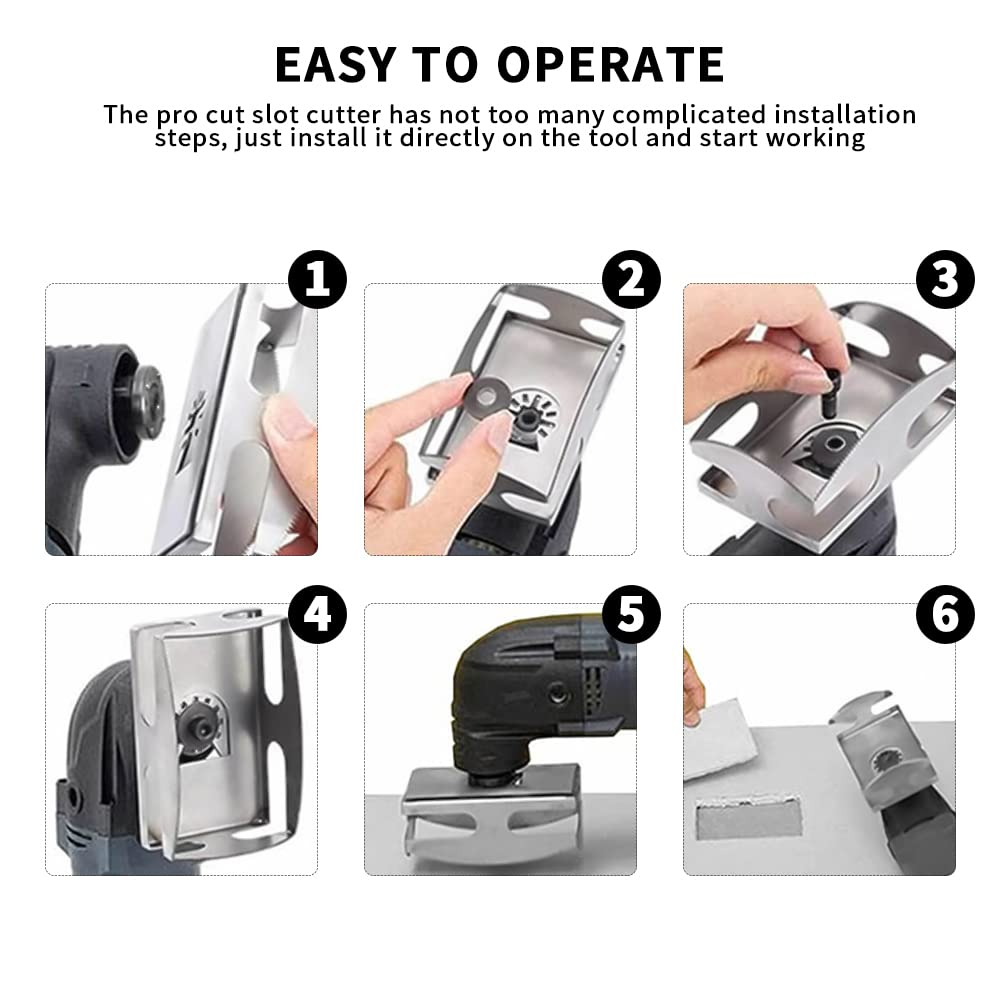 EASY TO OPERATE

The pro cut slot cutter has not too many complicated installation steps, just install it directly on the tool and start working

1

2

3

4

5

6