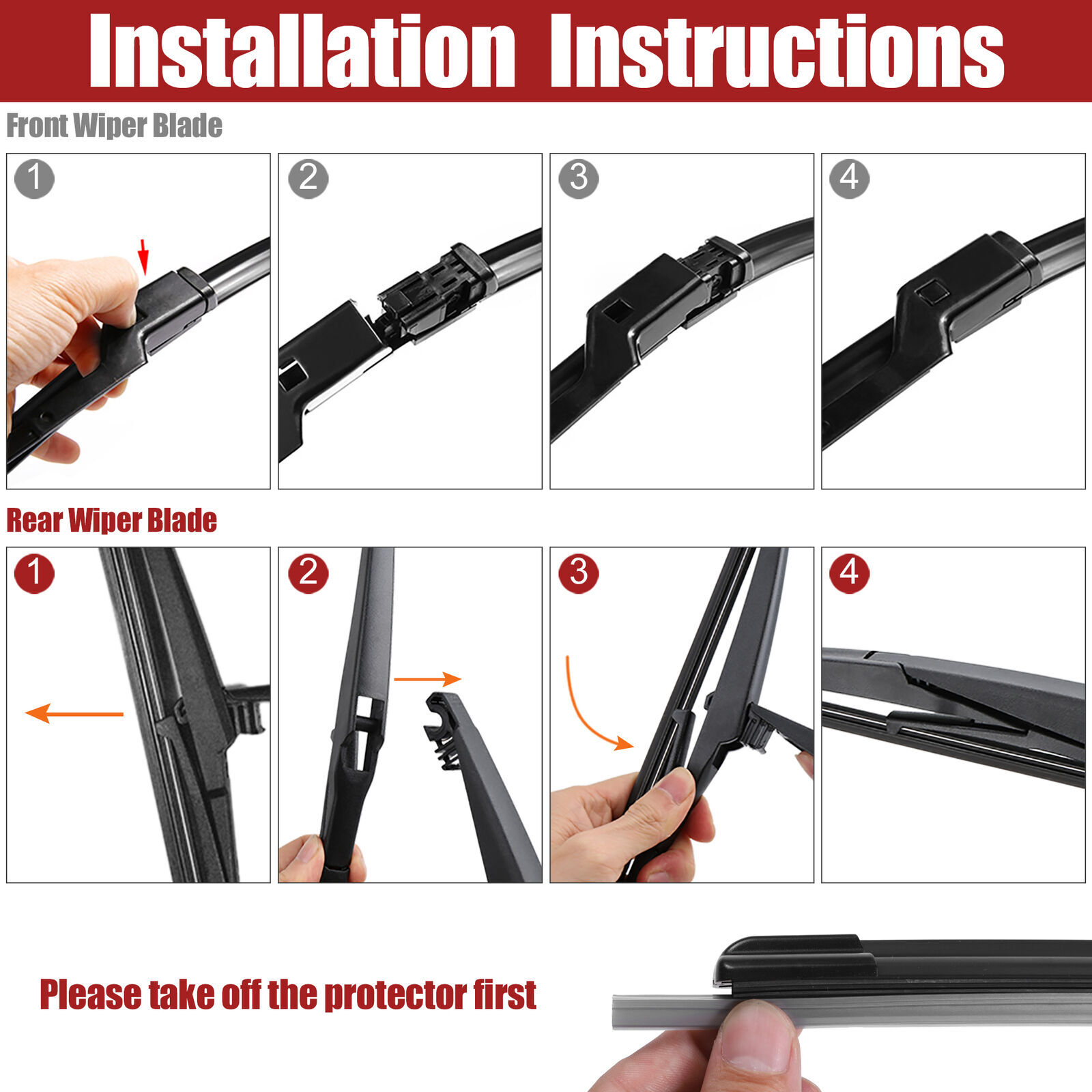 Installation Instructions

Front Wiper Blade

1

2

3

4

Rear Wiper Blade

1

2

3

4

Please take off the protector first