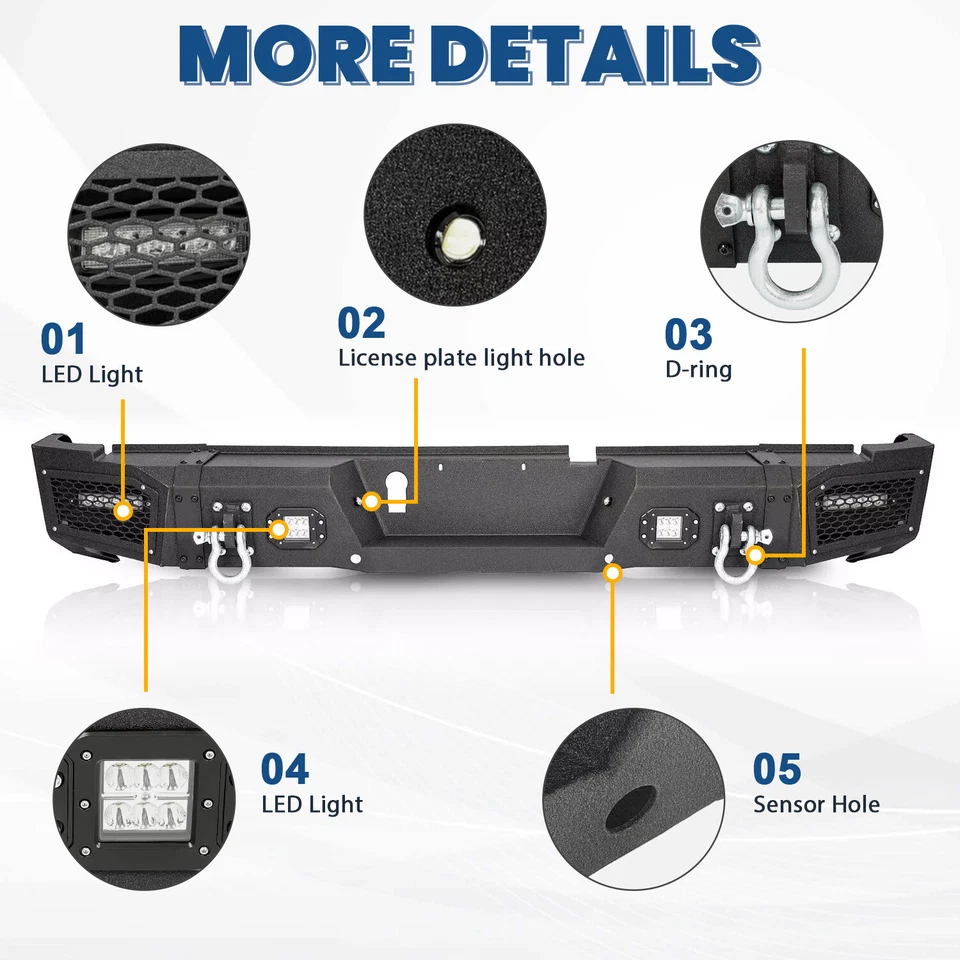 MORE DETAILS

01
LED Light

02
License plate light hole

03
D-ring

04
LED Light

05
Sensor Hole