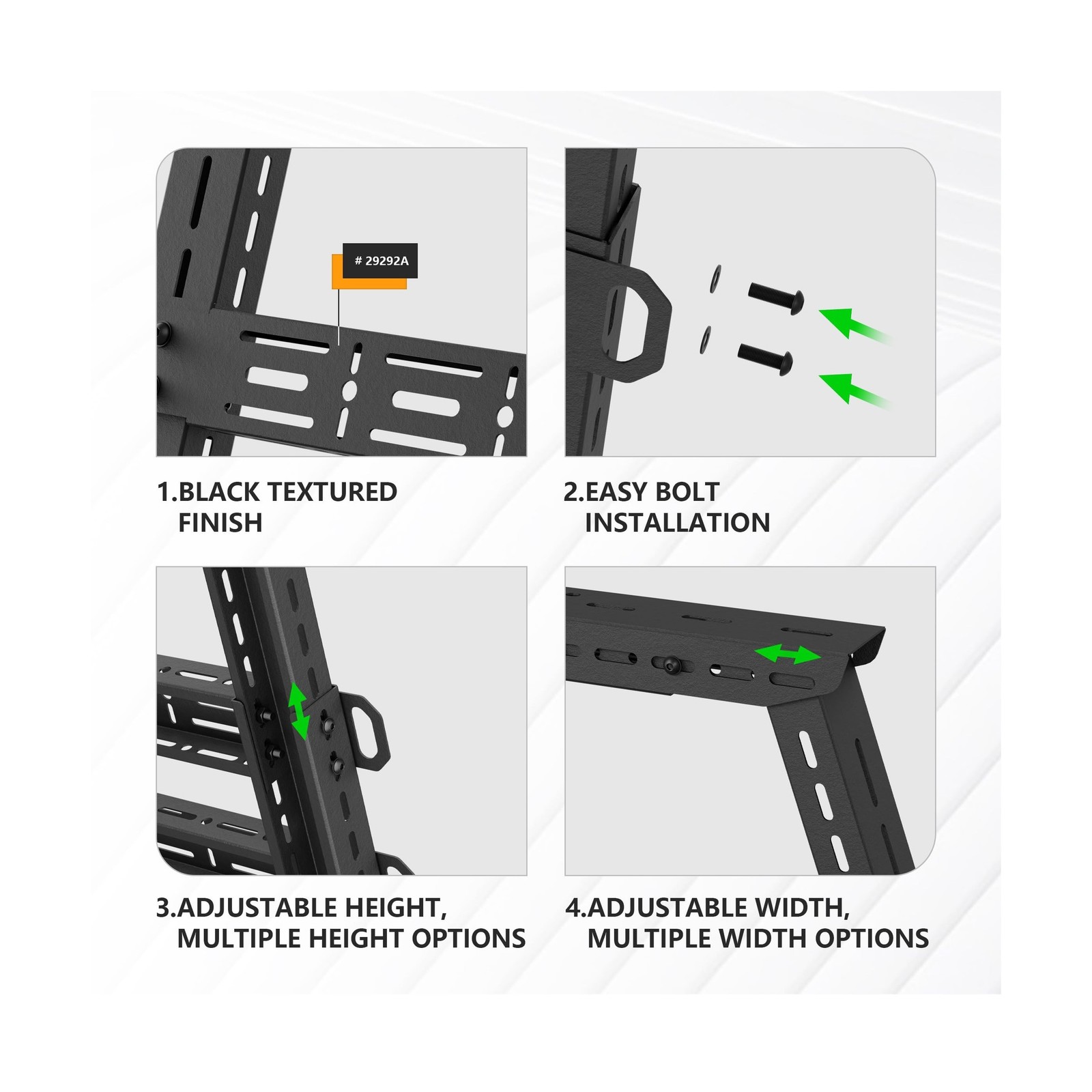 # 29292A

1.BLACK TEXTURED FINISH

2.EASY BOLT INSTALLATION

3.ADJUSTABLE HEIGHT, MULTIPLE HEIGHT OPTIONS

4.ADJUSTABLE WIDTH, MULTIPLE WIDTH OPTIONS