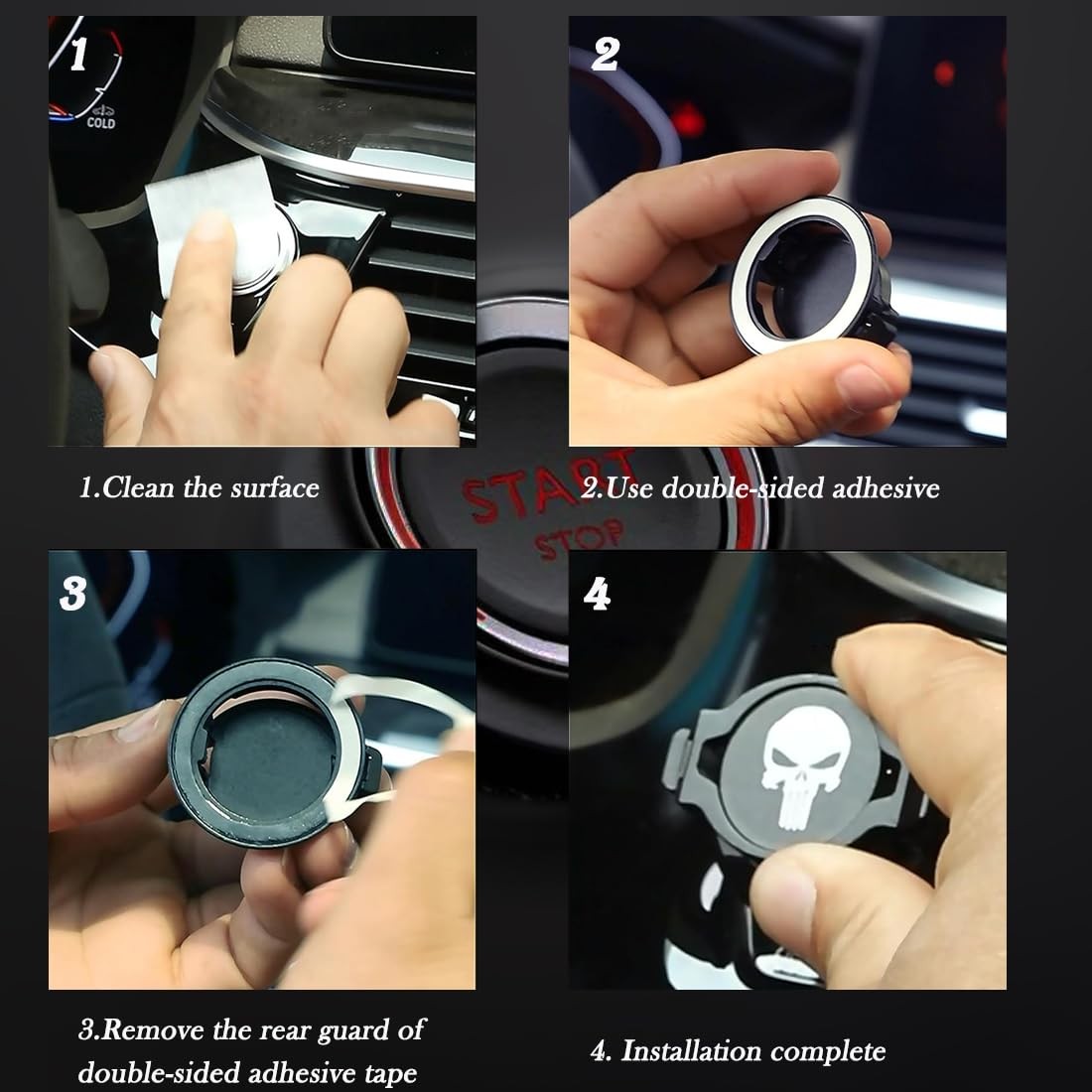 1

COLD

2

1.Clean the surface

START
STOP

2.Use double-sided adhesive

3

4

3.Remove the rear guard of double-sided adhesive tape

4. Installation complete