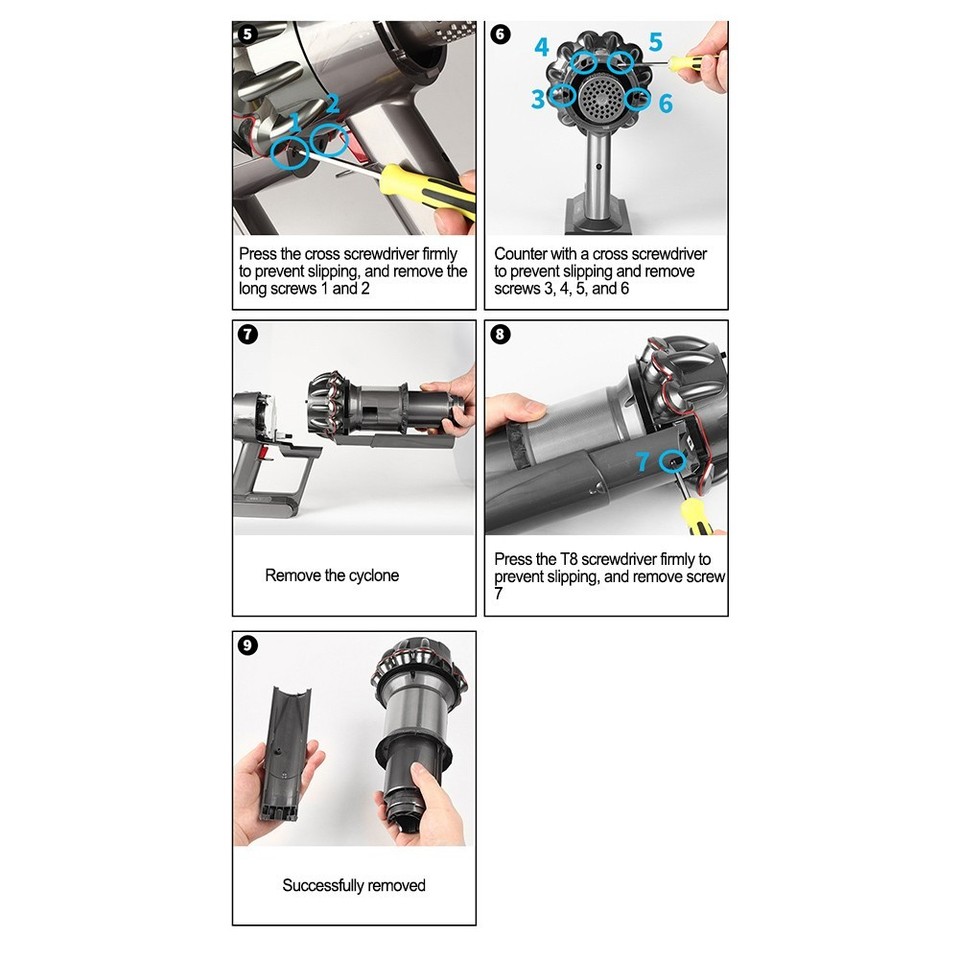 5

1 2

Press the cross screwdriver firmly to prevent slipping, and remove the long screws 1 and 2

6

4 5 3 6

Counter with a cross screwdriver to prevent slipping and remove screws 3, 4, 5, and 6

7

Remove the cyclone

8

7

Press the T8 screwdriver firmly to prevent slipping, and remove screw 7

9

Successfully removed