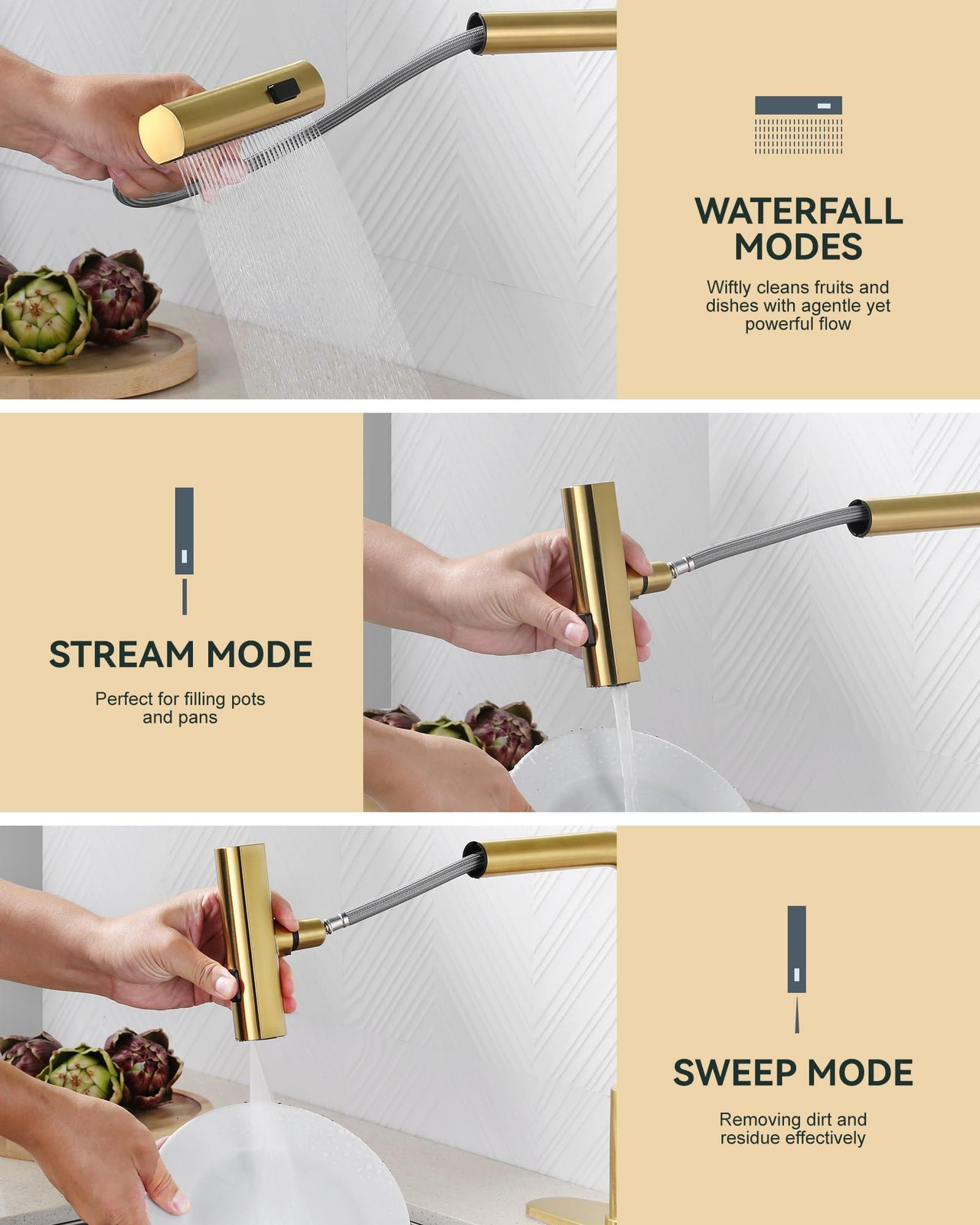 WATERFALL MODES

Wiftly cleans fruits and dishes with agentle yet powerful flow

STREAM MODE

Perfect for filling pots and pans

SWEEP MODE

Removing dirt and residue effectively