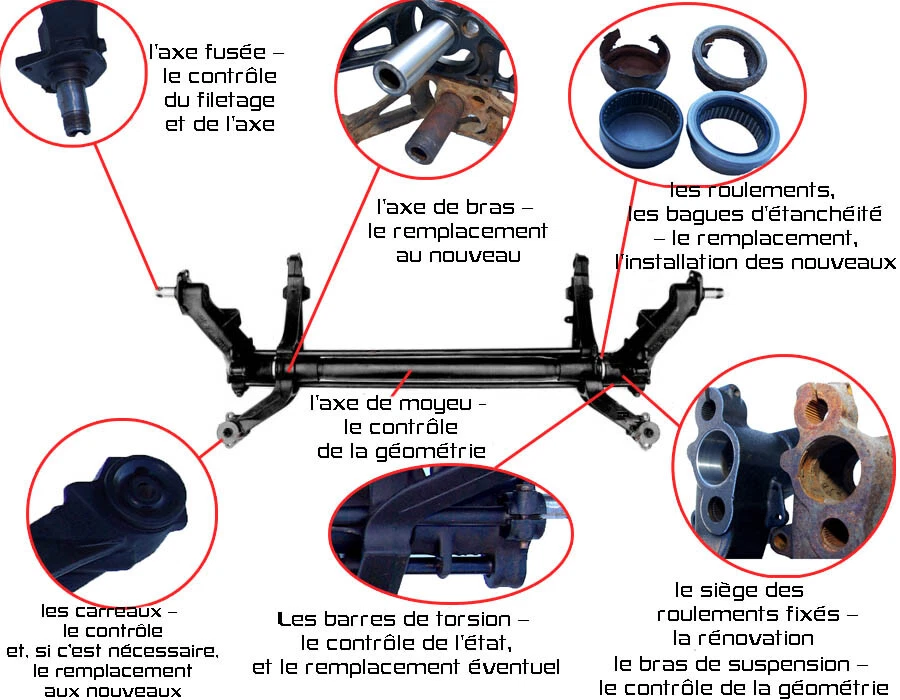 l'axe fusée – le contrôle du filetage et de l'axe

l'axe de bras – le remplacement au nouveau

les roulements, les bagues d'étanchéité – le remplacement, l'installation des nouveaux

l'axe de moyeu - le contrôle de la géométrie

les carreaux – le contrôle et, si c'est nécessaire, le remplacement aux nouveaux

Les barres de torsion – le contrôle de l'état, et le remplacement éventuel

le siège des roulements fixés – la rénovation
le bras de suspension – le contrôle de la géométrie