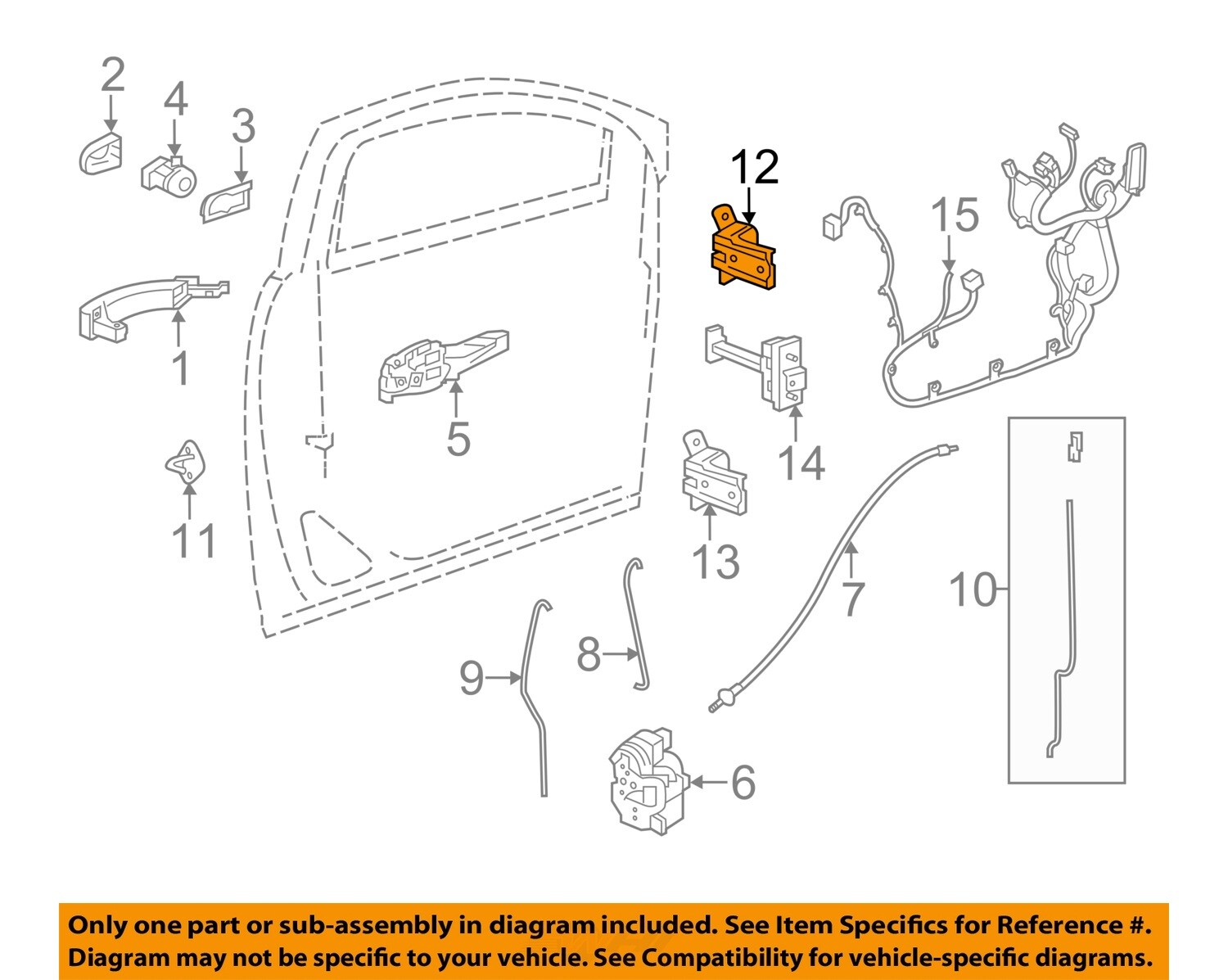 2
4
3
12
15
1
5
14
11
13
7
10
8
9
6

Only one part or sub-assembly in diagram included. See Item Specifics for Reference #.
Diagram may not be specific to your vehicle. See Compatibility for vehicle-specific diagrams.