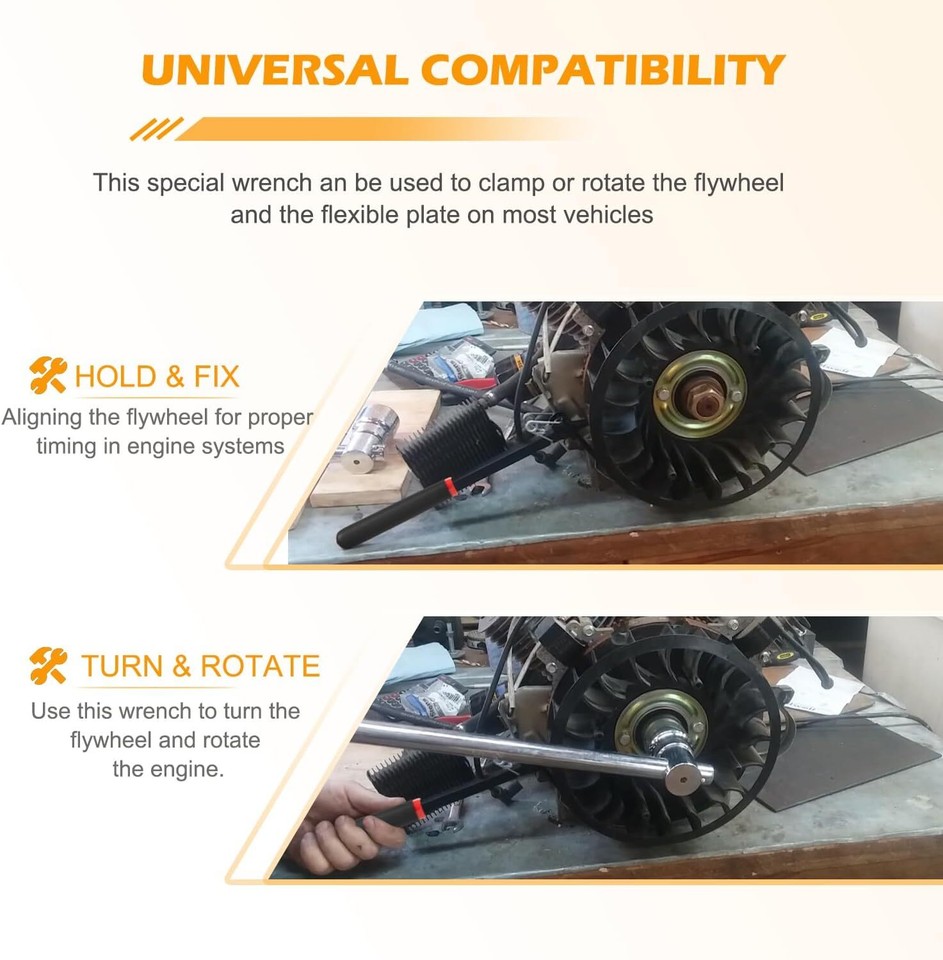 UNIVERSAL COMPATIBILITY

This special wrench an be used to clamp or rotate the flywheel and the flexible plate on most vehicles

HOLD & FIX

Aligning the flywheel for proper timing in engine systems

TURN & ROTATE

Use this wrench to turn the flywheel and rotate the engine.