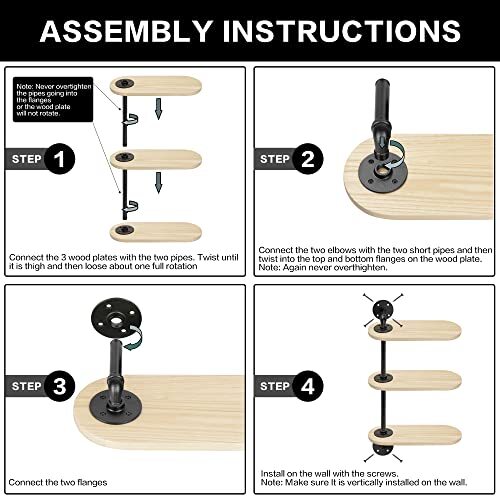 ASSEMBLY INSTRUCTIONS

Note: Never overtighten the pipes going into the flanges or the wood plate will not rotate.

STEP 1

Connect the 3 wood plates with the two pipes. Twist until it is thigh and then loose about one full rotation

STEP 2

Connect the two elbows with the two short pipes and then twist into the top and bottom flanges on the wood plate. Note: Again never overthighten.

STEP 3

Connect the two flanges

STEP 4

Install on the wall with the screws. Note: Make sure It is vertically installed on the wall.