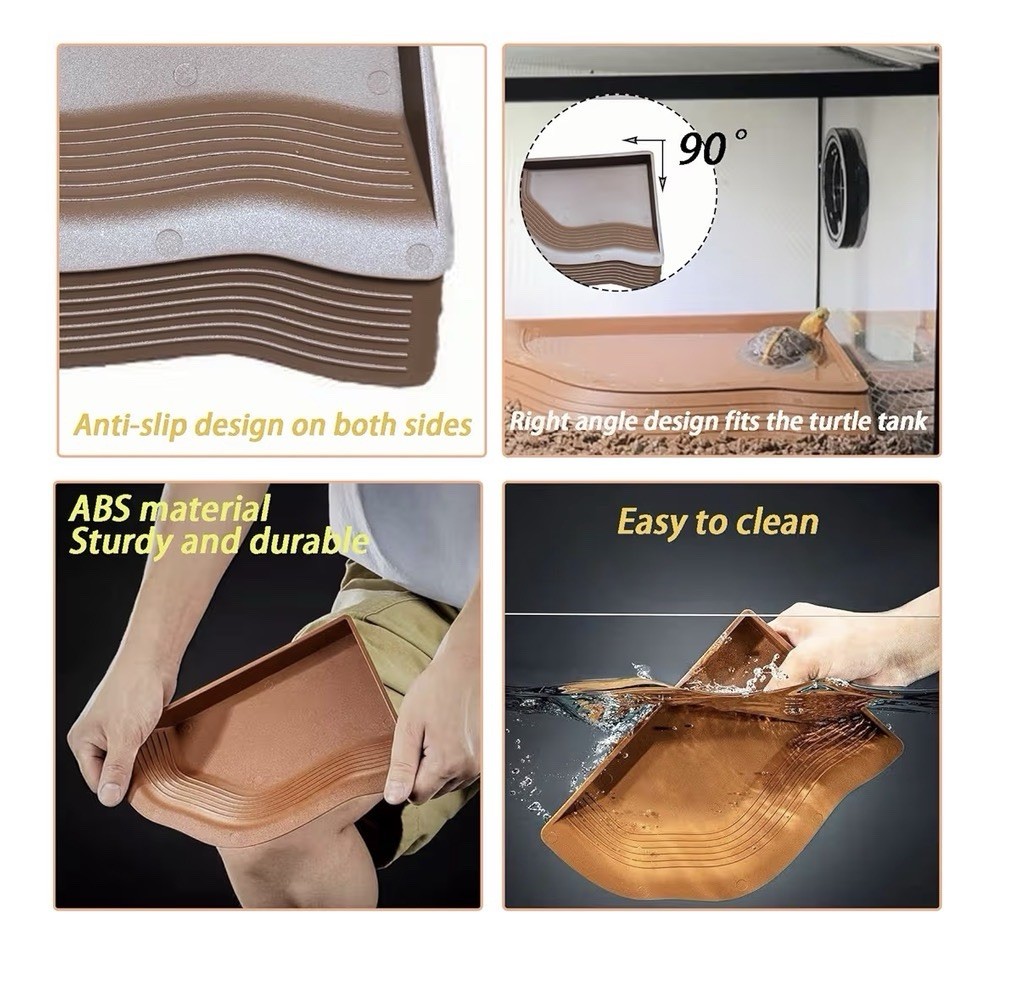 Anti-slip design on both sides

90°

Right angle design fits the turtle tank

ABS material
Sturdy and durable

Easy to clean