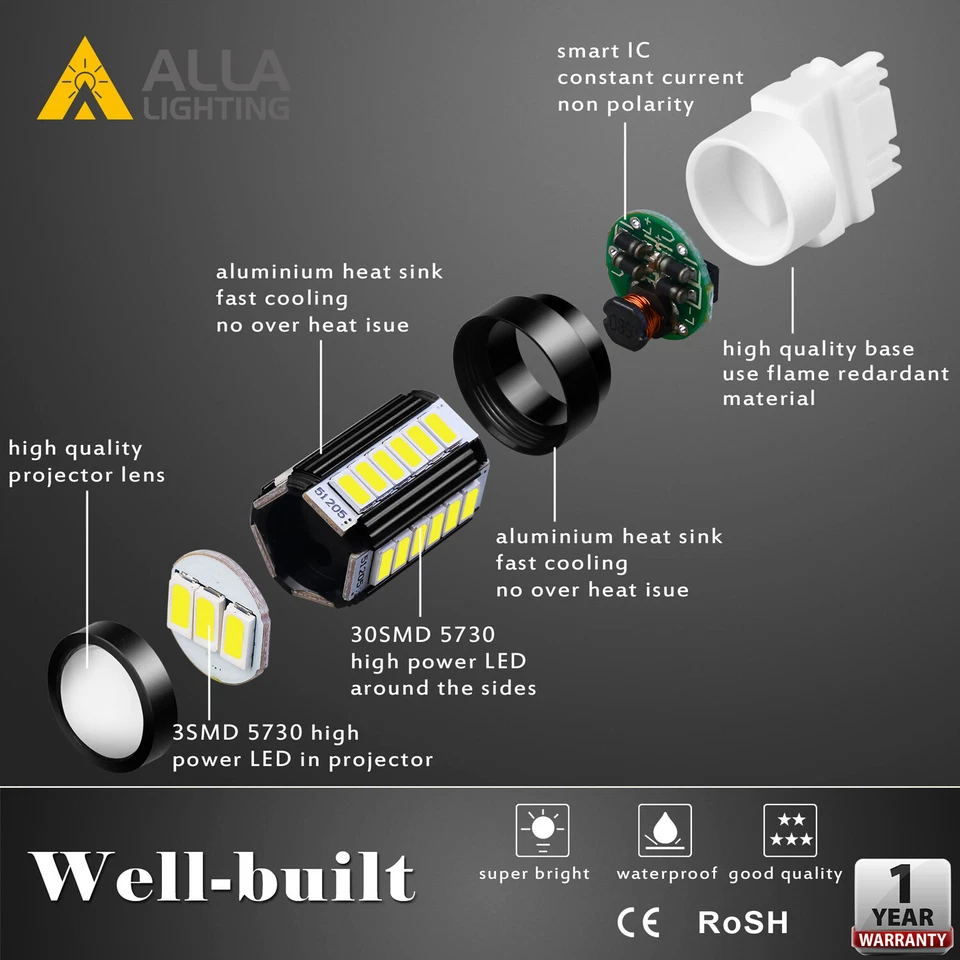 ALLA LIGHTING

smart IC
constant current
non polarity

aluminium heat sink
fast cooling
no over heat isue

high quality base
use flame redardant
material

high quality
projector lens

51205

aluminium heat sink
fast cooling
no over heat isue

30SMD 5730
high power LED
around the sides

3SMD 5730 high
power LED in projector

Well-built

super bright waterproof good quality

CE RoSH

1 YEAR WARRANTY