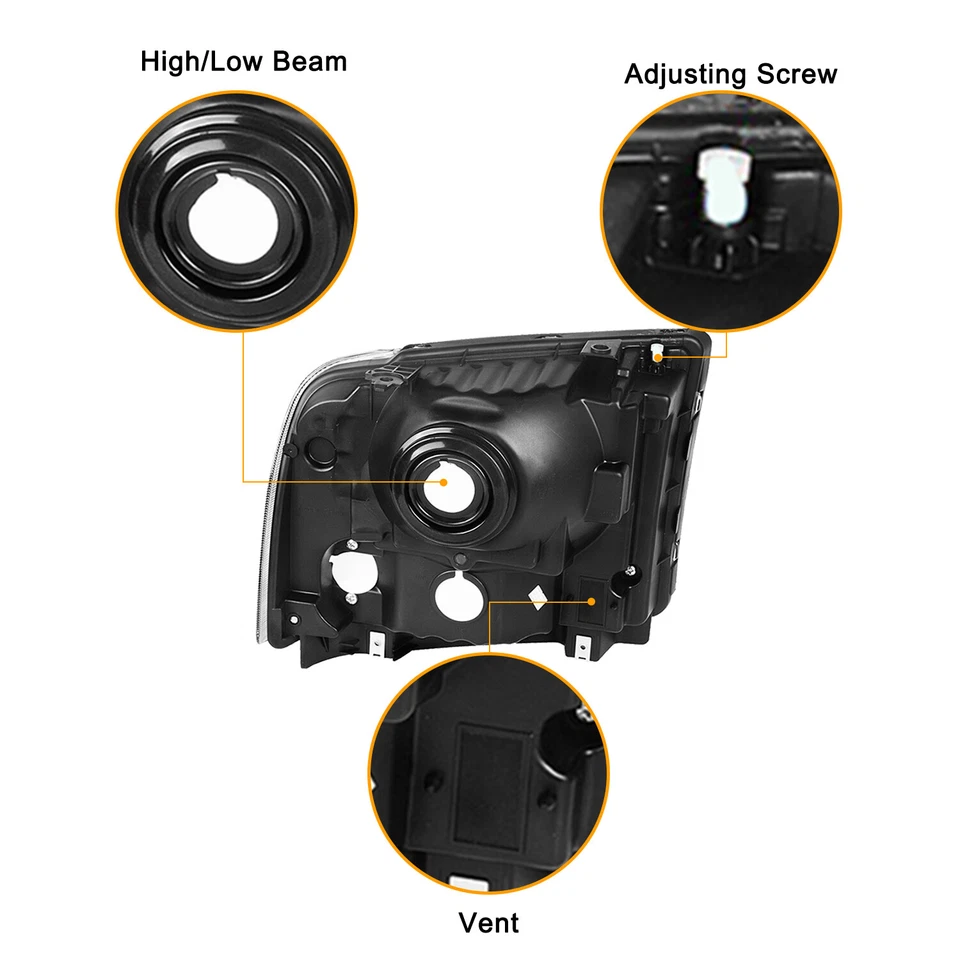 High/Low Beam

Adjusting Screw

Vent