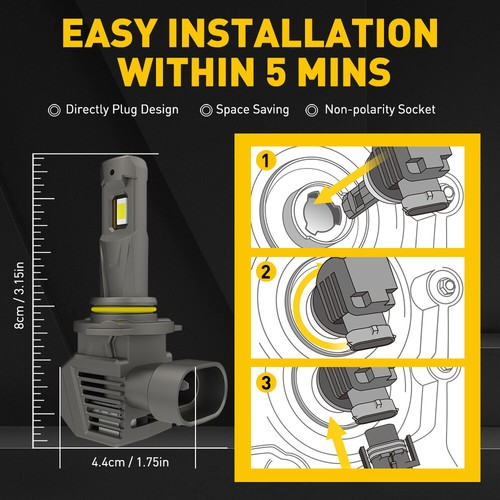 EASY INSTALLATION WITHIN 5 MINS

Directly Plug Design
Space Saving
Non-polarity Socket

8cm / 3.15in

4.4cm / 1.75in

1

2

3