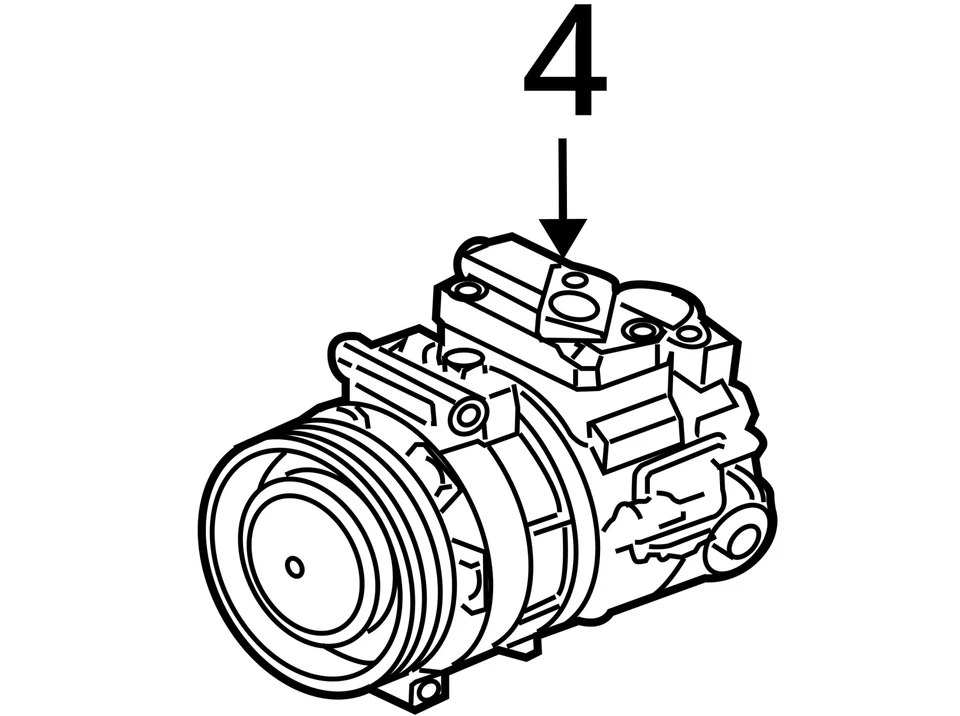 4