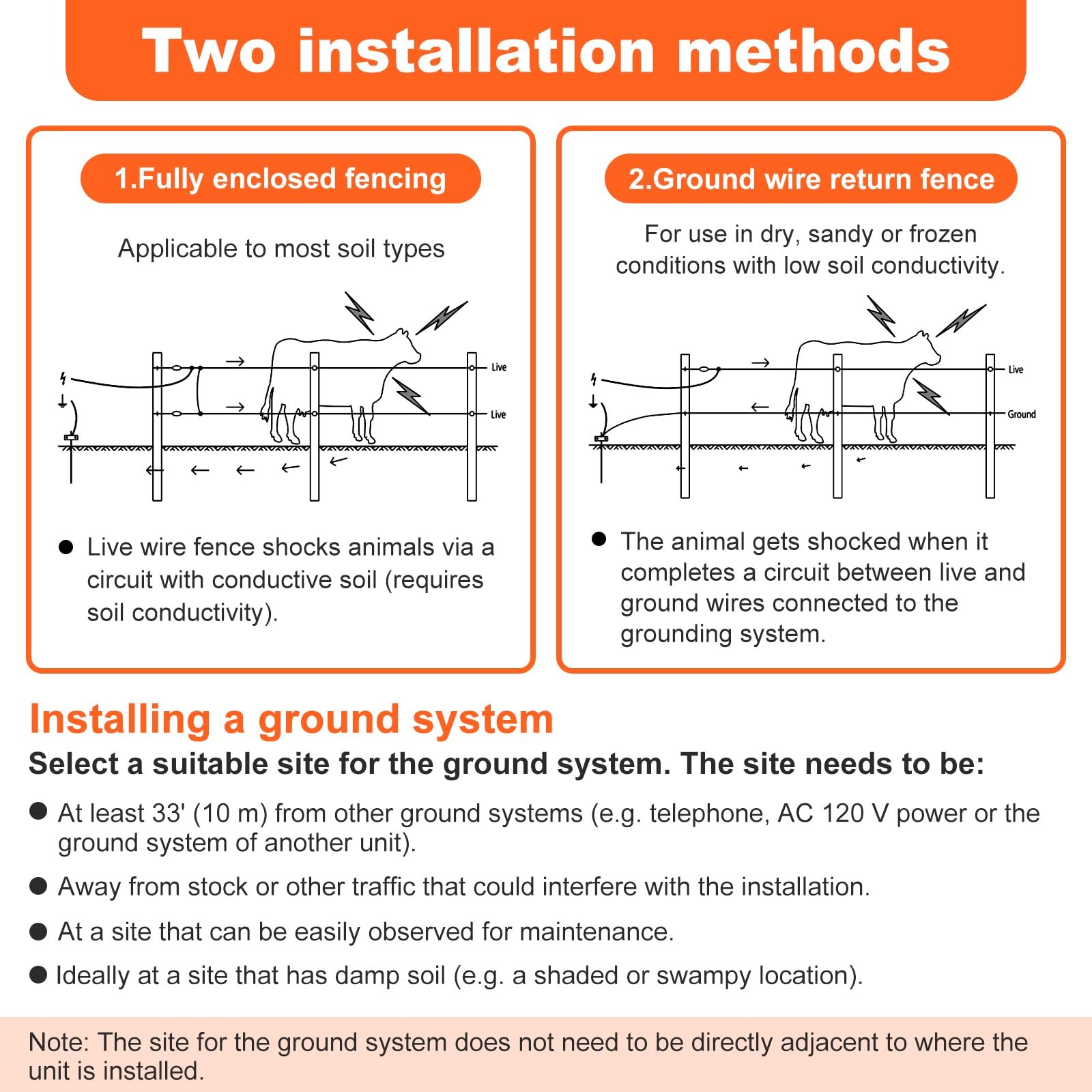 Two installation methods

1.Fully enclosed fencing

Applicable to most soil types

Live

Live

● Live wire fence shocks animals via a circuit with conductive soil (requires soil conductivity).

2.Ground wire return fence

For use in dry, sandy or frozen conditions with low soil conductivity.

Live

Ground

● The animal gets shocked when it completes a circuit between live and ground wires connected to the grounding system.

Installing a ground system

Select a suitable site for the ground system. The site needs to be:

● At least 33' (10 m) from other ground systems (e.g. telephone, AC 120 V power or the ground system of another unit).

● Away from stock or other traffic that could interfere with the installation.

● At a site that can be easily observed for maintenance.

● Ideally at a site that has damp soil (e.g. a shaded or swampy location).

Note: The site for the ground system does not need to be directly adjacent to where the unit is installed.