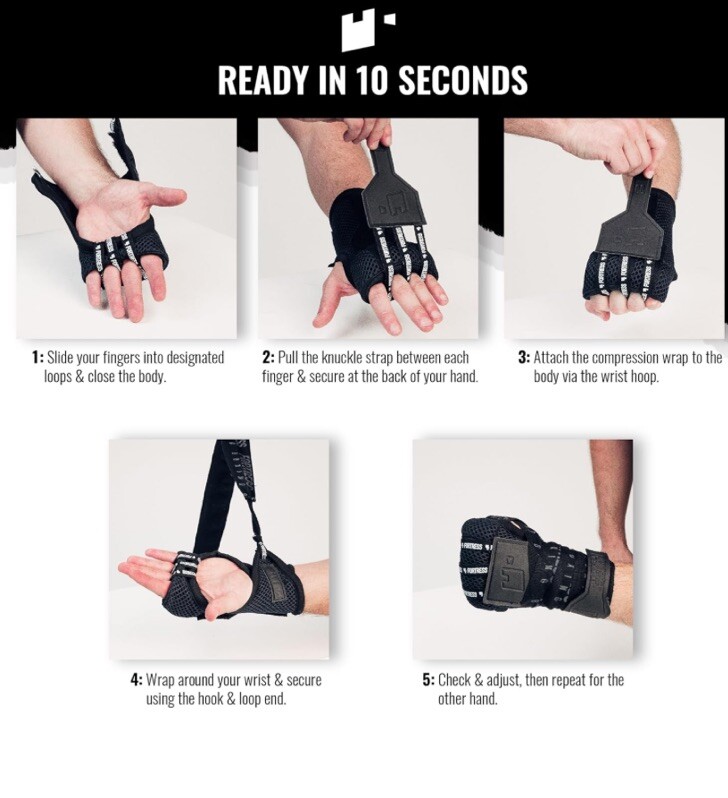 READY IN 10 SECONDS

1: Slide your fingers into designated loops & close the body.

2: Pull the knuckle strap between each finger & secure at the back of your hand.

3: Attach the compression wrap to the body via the wrist hoop.

4: Wrap around your wrist & secure using the hook & loop end.

5: Check & adjust, then repeat for the other hand.