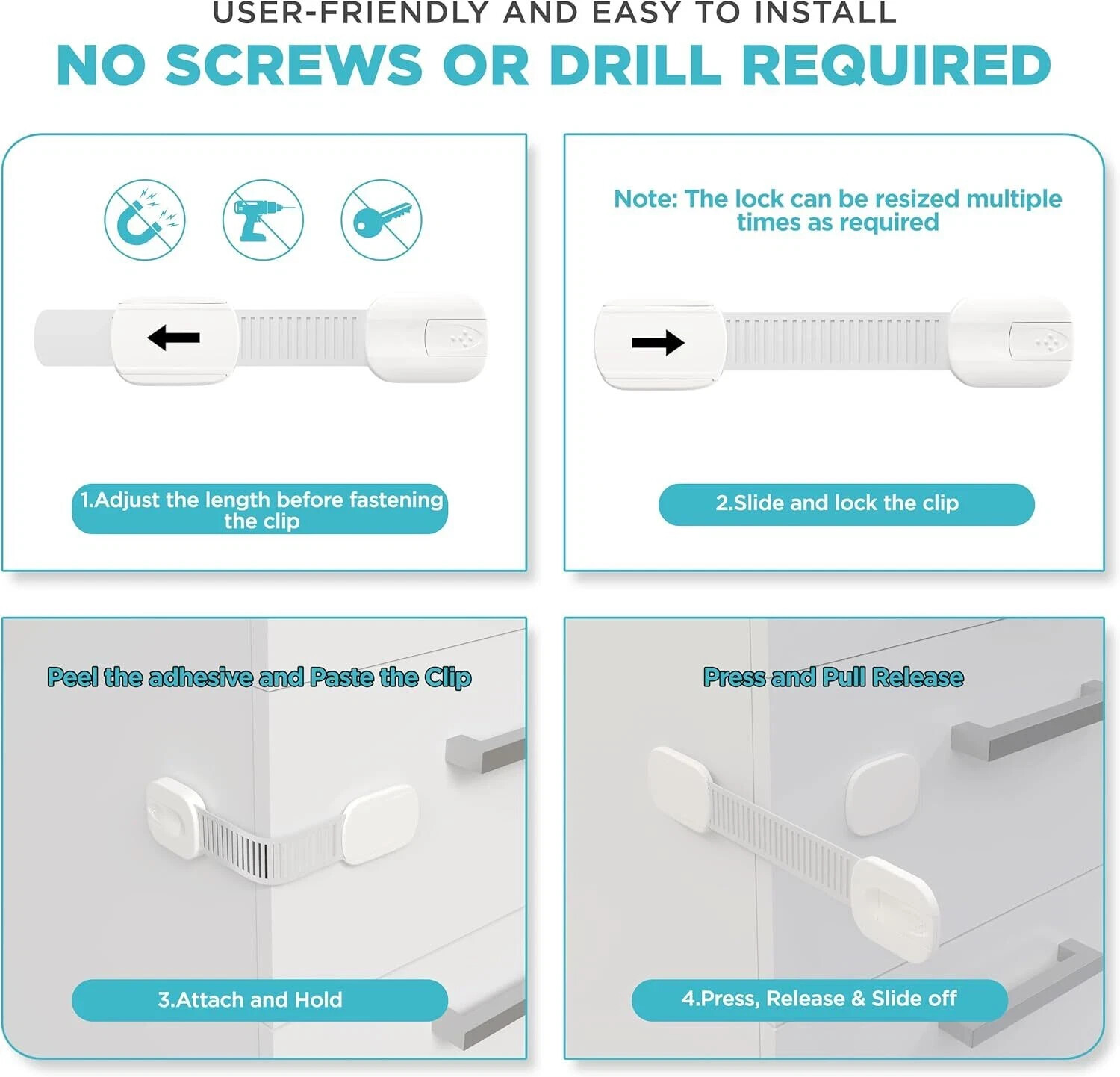 USER-FRIENDLY AND EASY TO INSTALL
NO SCREWS OR DRILL REQUIRED

1.Adjust the length before fastening the clip

Note: The lock can be resized multiple times as required

2.Slide and lock the clip

Peel the adhesive and Paste the Clip

3.Attach and Hold

Press and Pull Release

4.Press, Release & Slide off