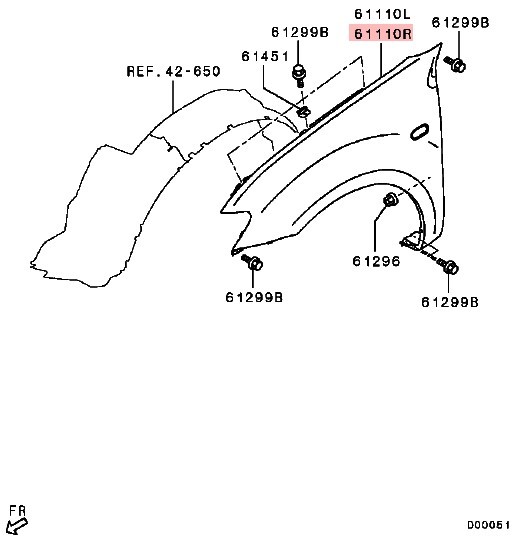 61110L
61110R
61299B
61299B
61451
REF.42-650
61296
61299B
61299B
FR
D00051