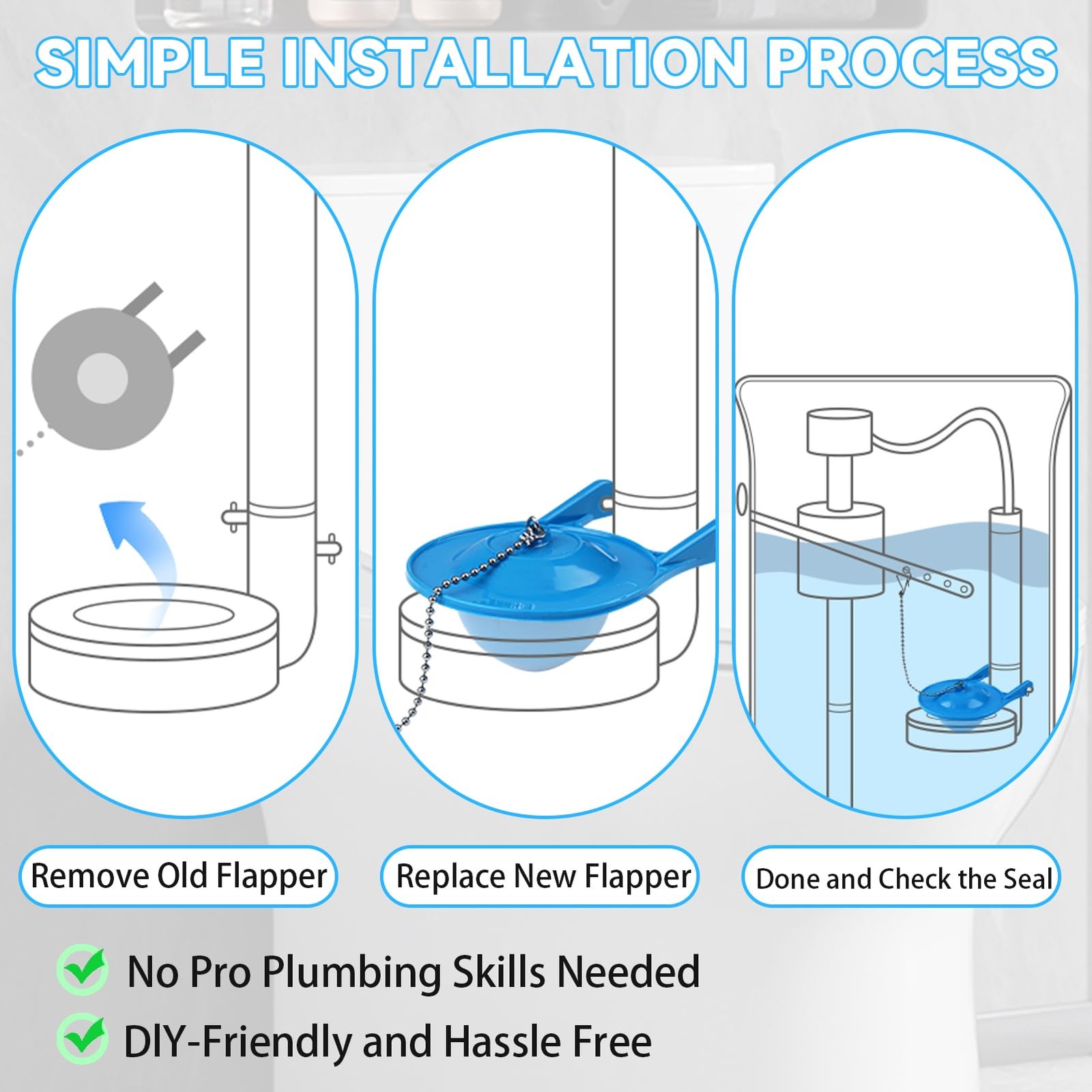 SIMPLE INSTALLATION PROCESS

Remove Old Flapper

Replace New Flapper

Done and Check the Seal

No Pro Plumbing Skills Needed

DIY-Friendly and Hassle Free