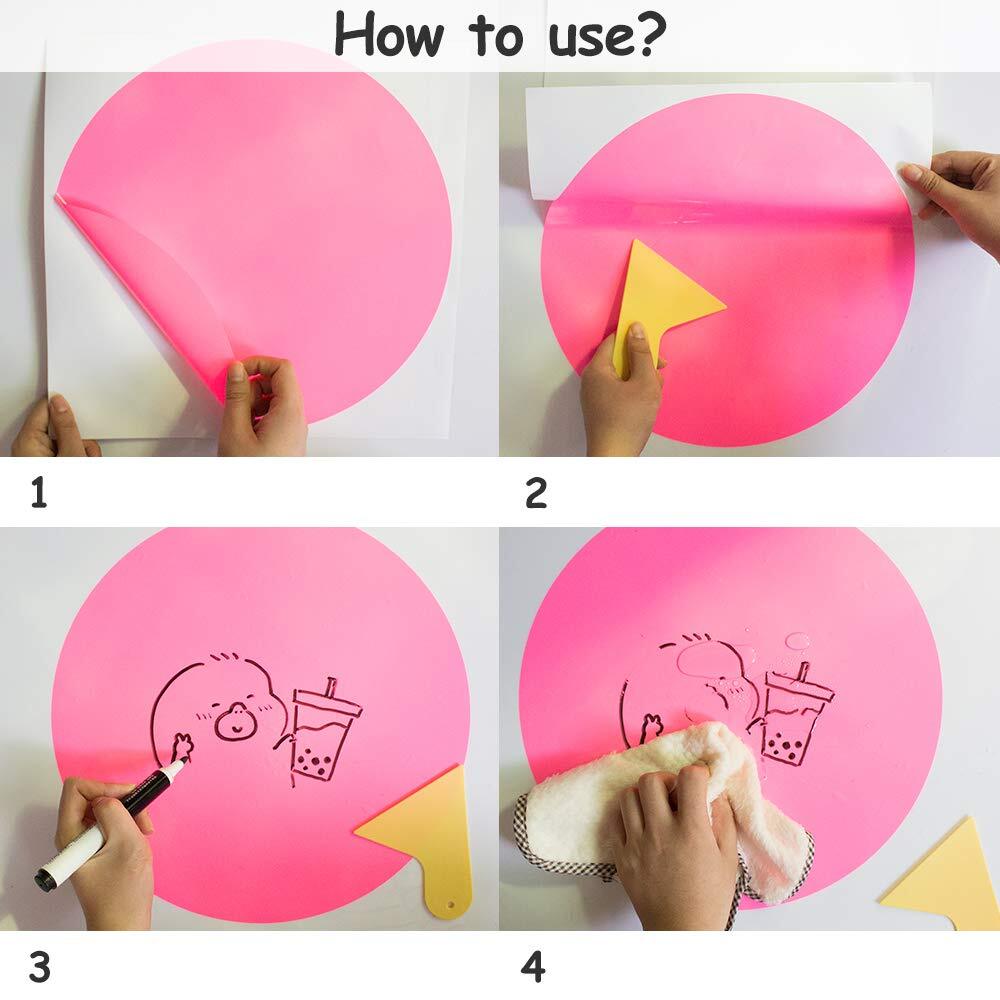 How to use?

1

2

3

4