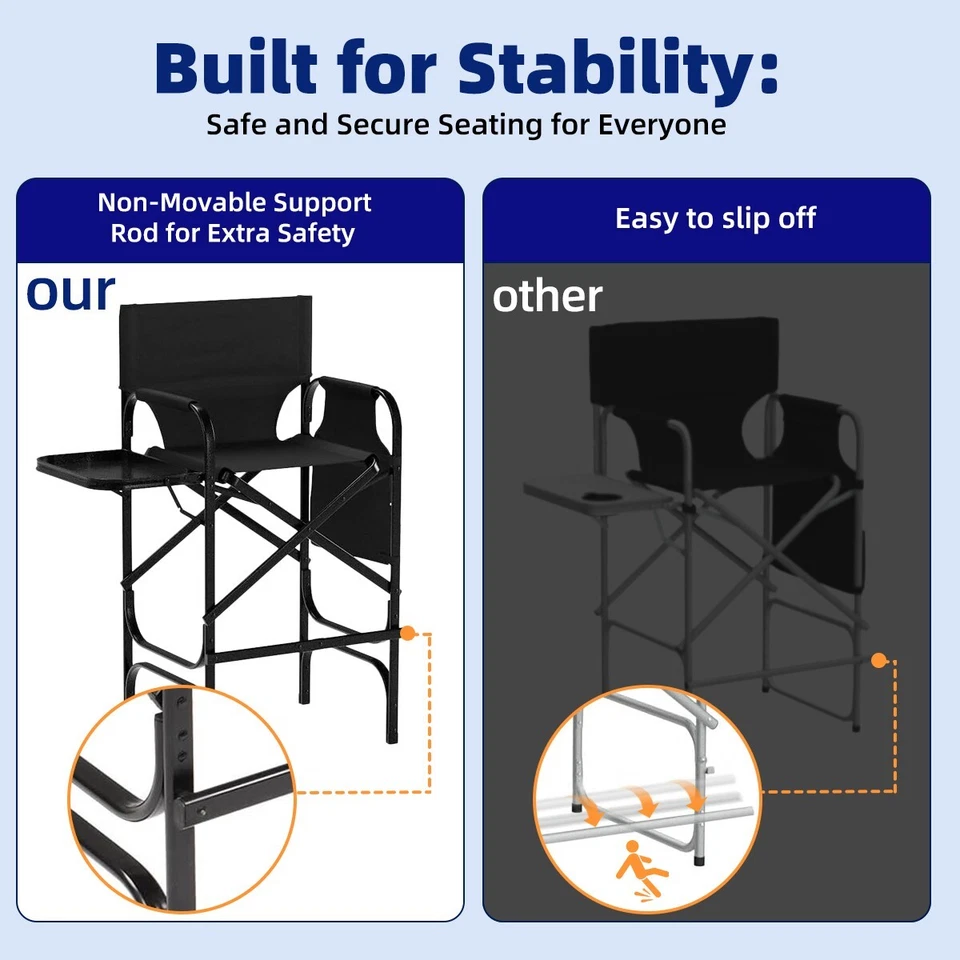 Built for Stability:
Safe and Secure Seating for Everyone

Non-Movable Support Rod for Extra Safety

our

Easy to slip off

other