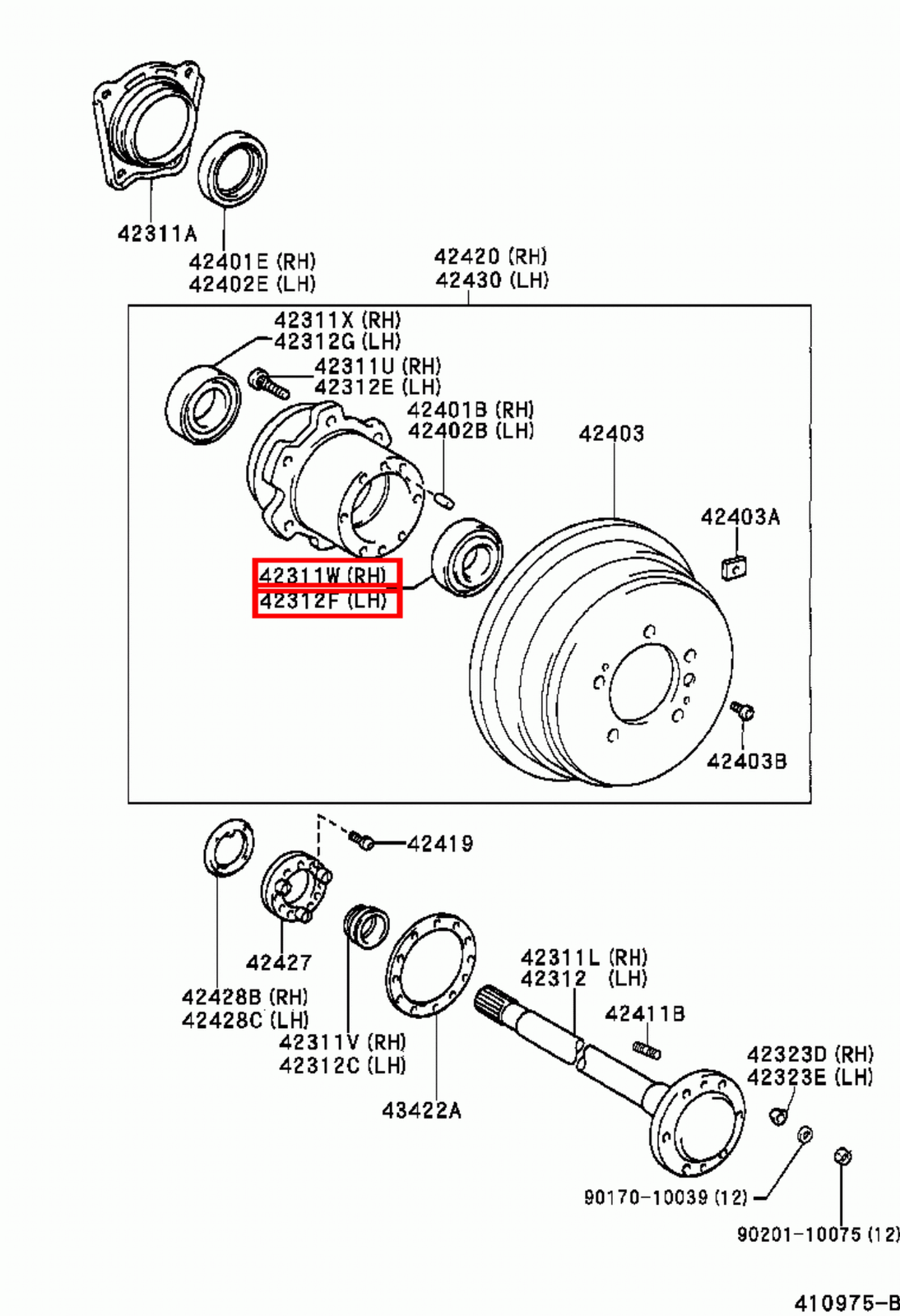 42311A

42401E (RH)
42402E (LH)

42420 (RH)
42430 (LH)

42311X (RH)
42312G (LH)

42311U (RH)
42312E (LH)

42401B (RH)
42402B (LH)

42403

42403A

42311W (RH)
42312F (LH)

42403B

42419

42427

42428B (RH)
42428C (LH)

42311V (RH)
42312C (LH)

43422A

42311L (RH)
42312 (LH)

42411B

42323D (RH)
42323E (LH)

90170-10039 (12)

90201-10075 (12)

410975-B