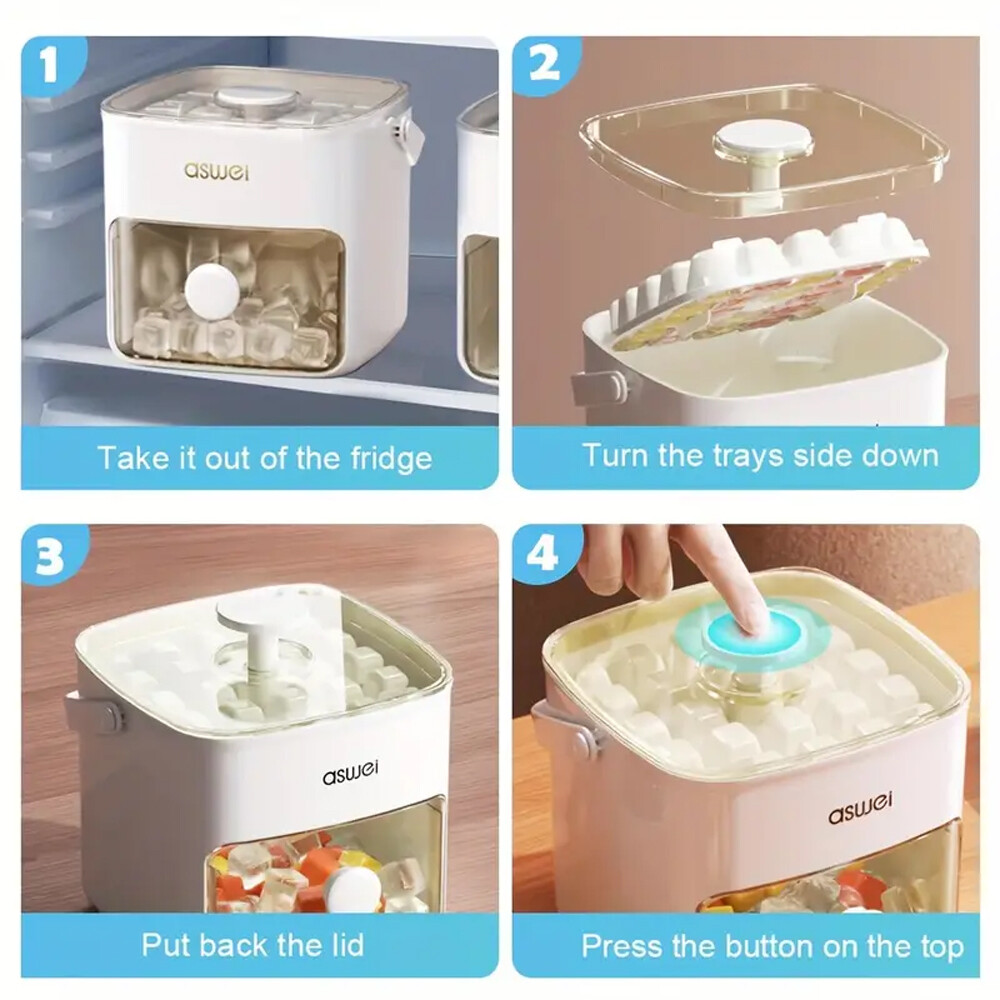 1

aswei

Take it out of the fridge

2

Turn the trays side down

3

aswei

Put back the lid

4

aswei

Press the button on the top