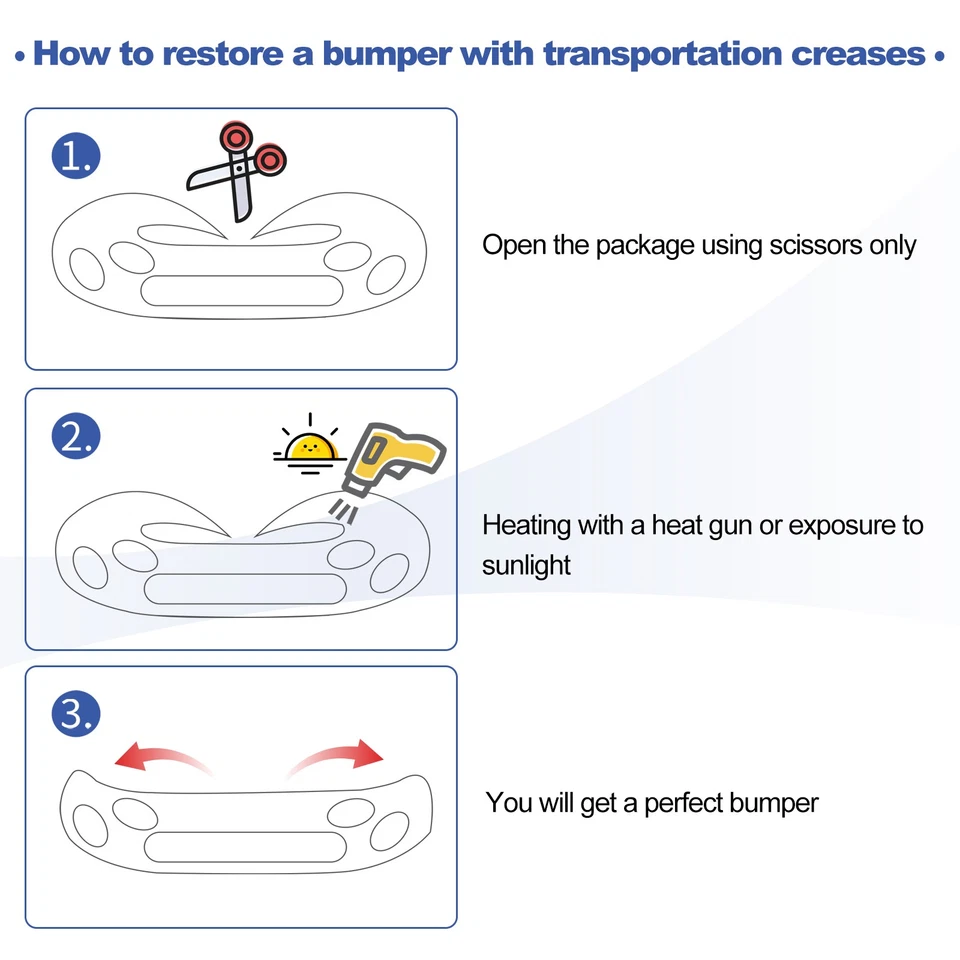 • How to restore a bumper with transportation creases •

1.

Open the package using scissors only

2.

Heating with a heat gun or exposure to sunlight

3.

You will get a perfect bumper