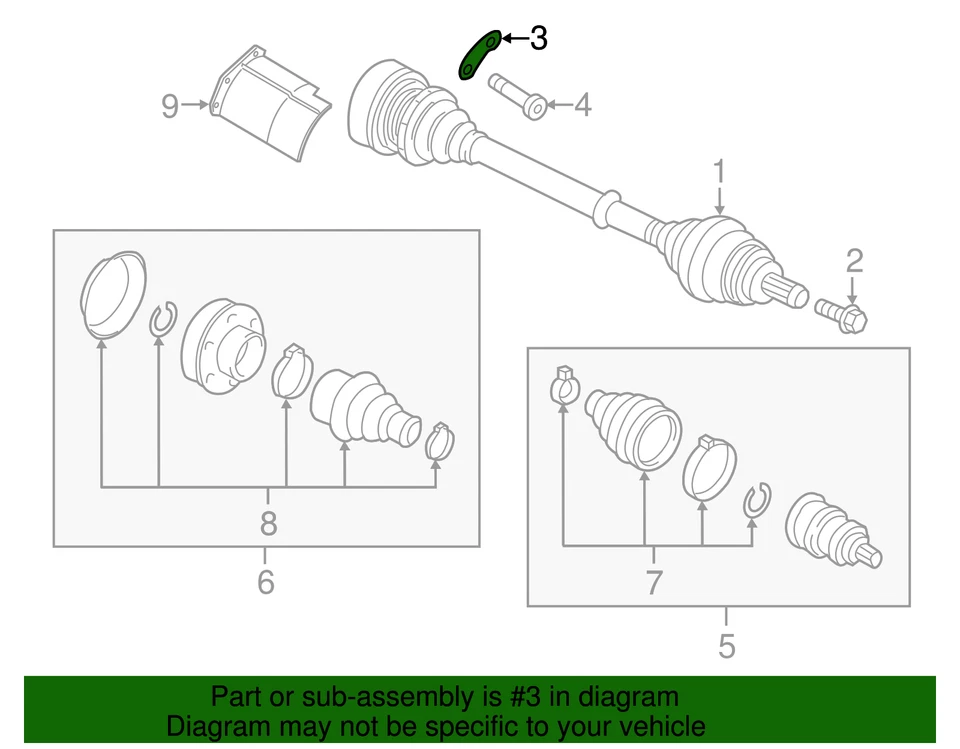 3
9
4
1
2
8
6
7
5

Part or sub-assembly is #3 in diagram
Diagram may not be specific to your vehicle