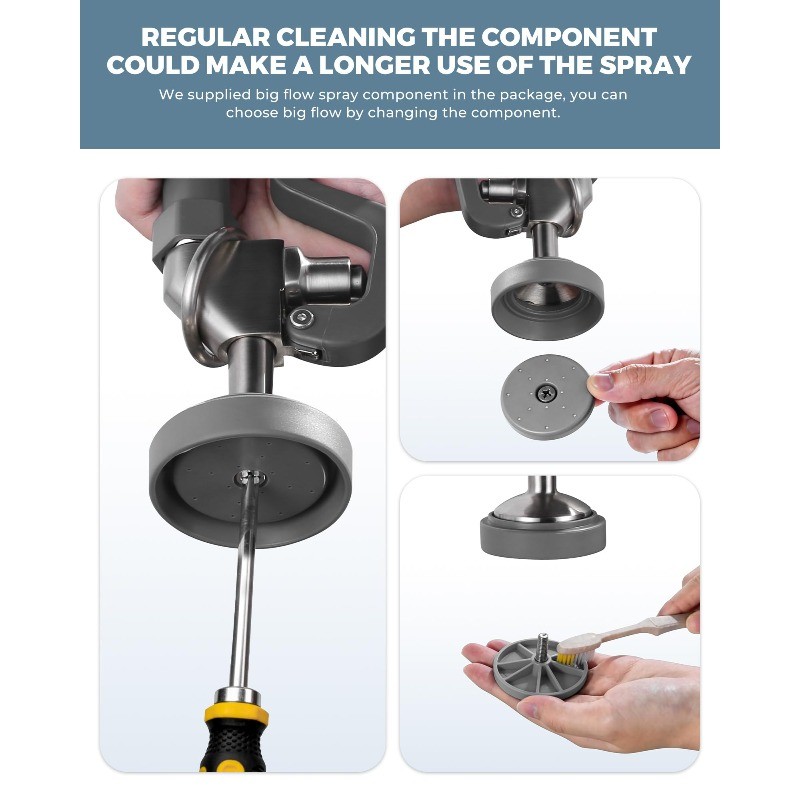 REGULAR CLEANING THE COMPONENT COULD MAKE A LONGER USE OF THE SPRAY

We supplied big flow spray component in the package, you can choose big flow by changing the component.