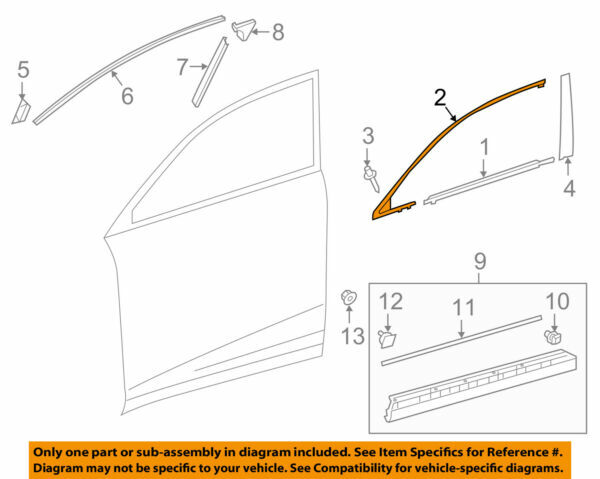 5
6
7
8
2
3
1
4
9
12
11
10
13

Only one part or sub-assembly in diagram included. See Item Specifics for Reference #. Diagram may not be specific to your vehicle. See Compatibility for vehicle-specific diagrams.