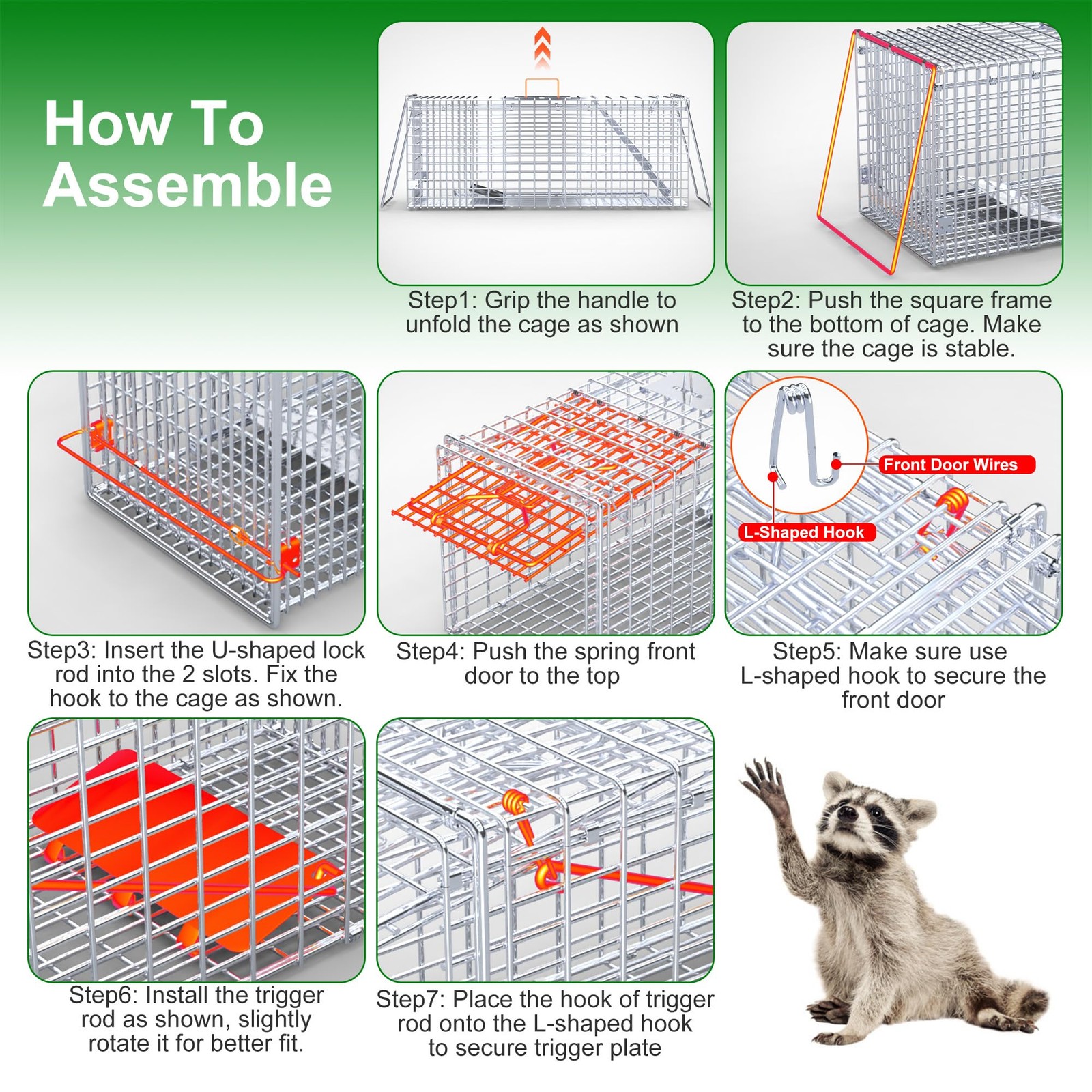 How To Assemble

Step1: Grip the handle to unfold the cage as shown

Step2: Push the square frame to the bottom of cage. Make sure the cage is stable.

Step3: Insert the U-shaped lock rod into the 2 slots. Fix the hook to the cage as shown.

Step4: Push the spring front door to the top

Front Door Wires

L-Shaped Hook

Step5: Make sure use L-shaped hook to secure the front door

Step6: Install the trigger rod as shown, slightly rotate it for better fit.

Step7: Place the hook of trigger rod onto the L-shaped hook to secure trigger plate