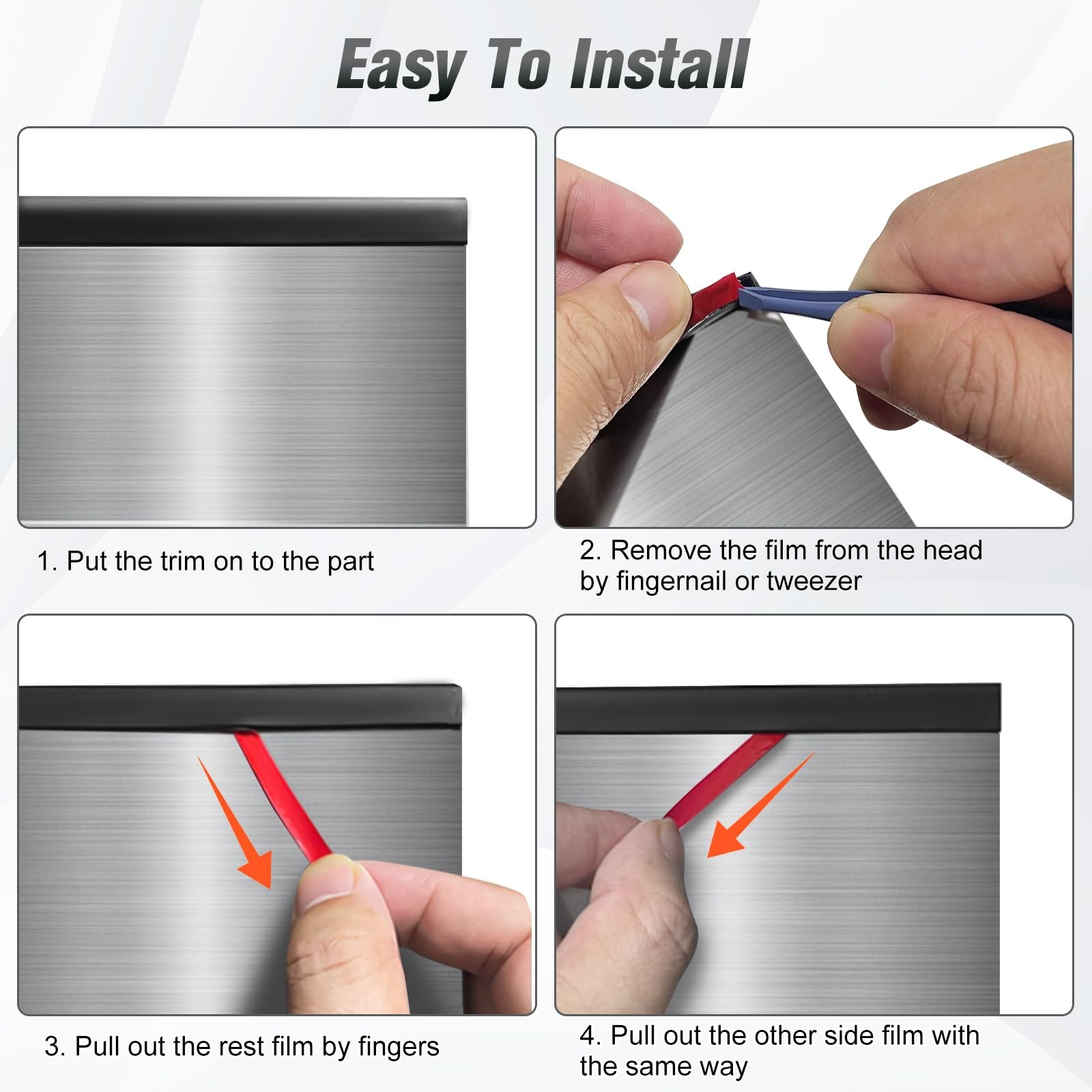 Easy To Install

1. Put the trim on to the part

2. Remove the film from the head by fingernail or tweezer

3. Pull out the rest film by fingers

4. Pull out the other side film with the same way