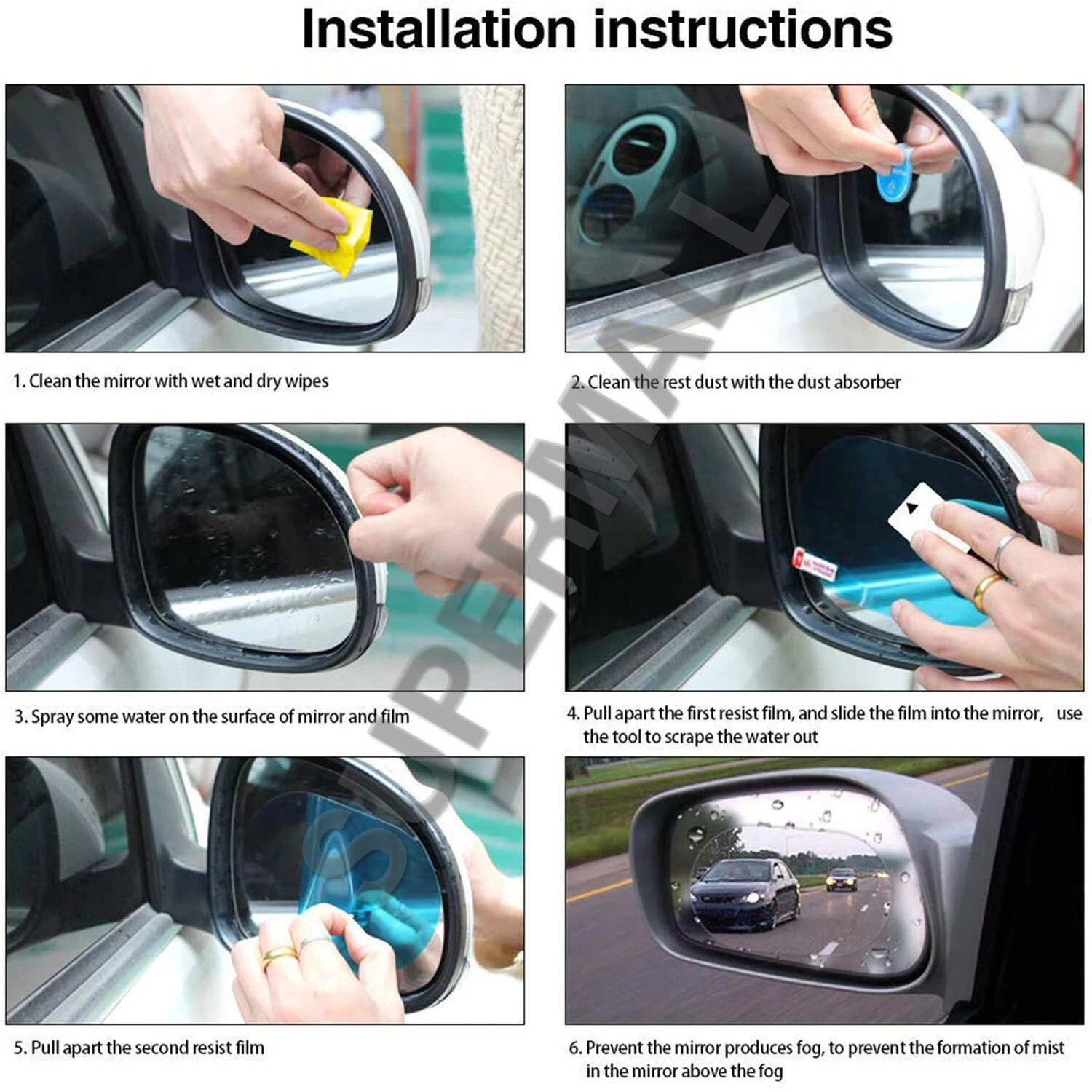 Installation instructions

1. Clean the mirror with wet and dry wipes

2. Clean the rest dust with the dust absorber

3. Spray some water on the surface of mirror and film

4. Pull apart the first resist film, and slide the film into the mirror, use the tool to scrape the water out

5. Pull apart the second resist film

6. Prevent the mirror produces fog, to prevent the formation of mist in the mirror above the fog

SUPERMALL