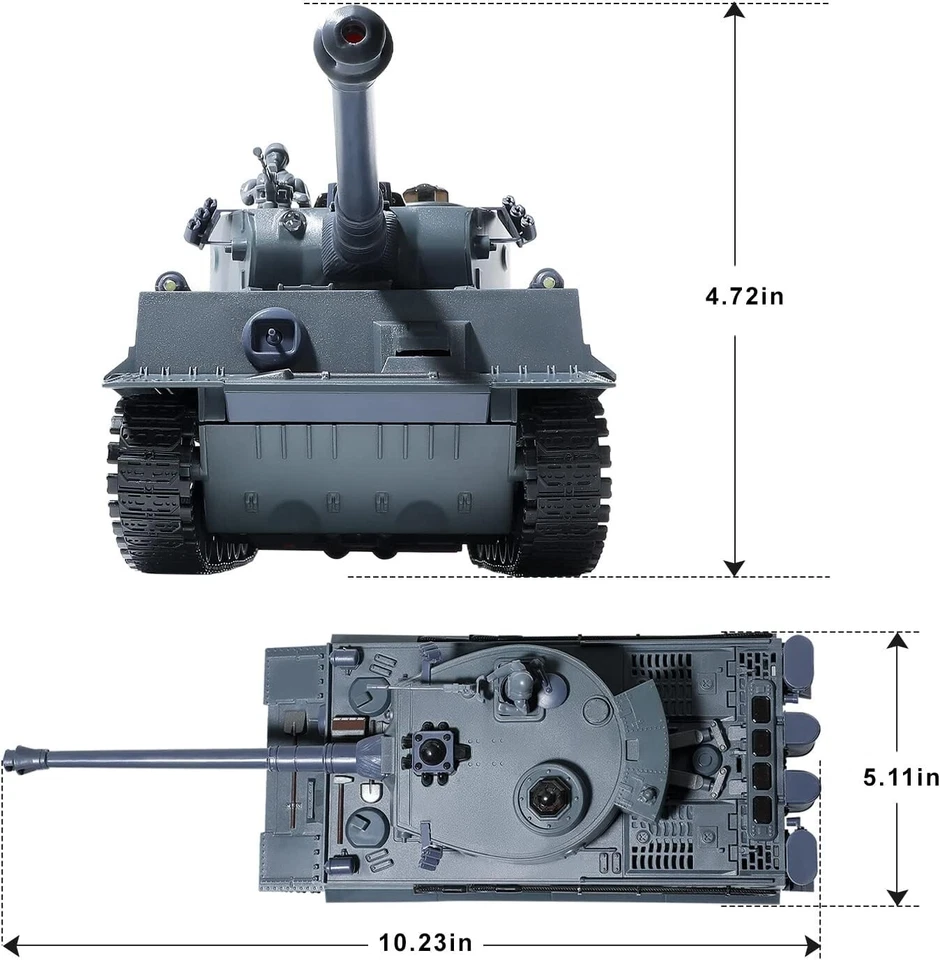 4.72in

5.11in

10.23in