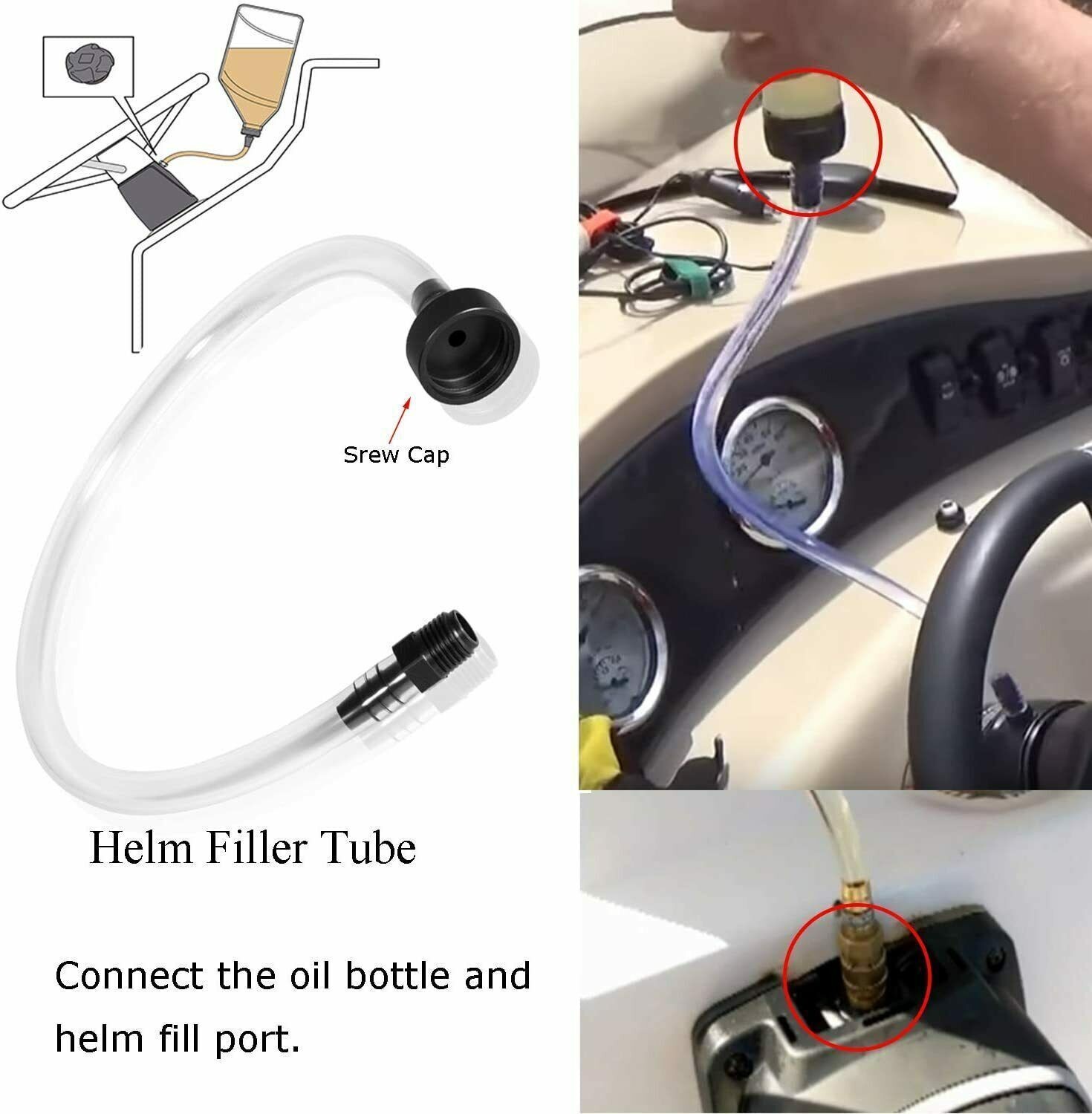 Srew Cap

Helm Filler Tube

Connect the oil bottle and helm fill port.