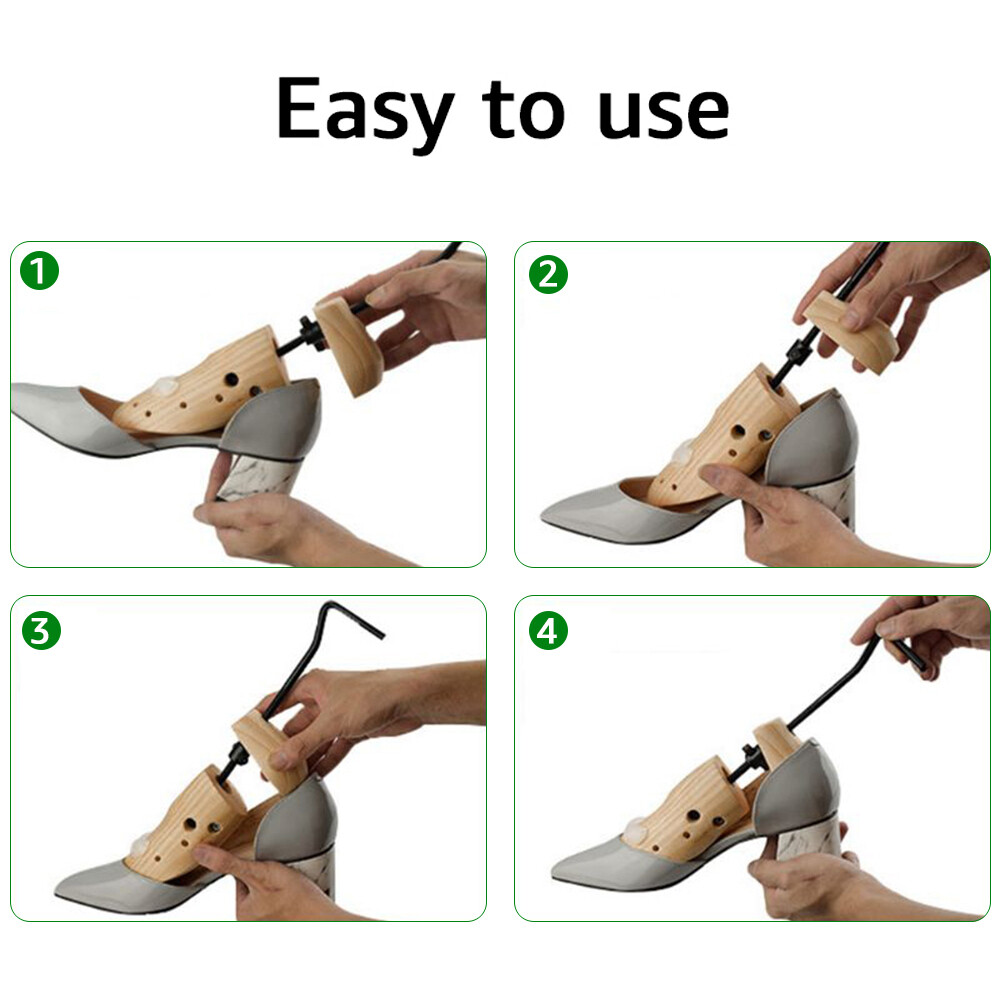 Easy to use

1

2

3

4