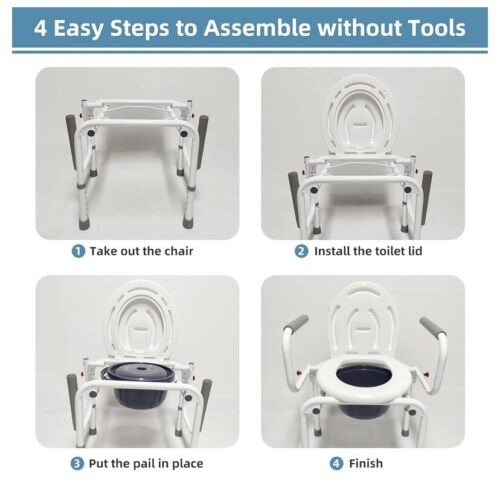 4 Easy Steps to Assemble without Tools

1 Take out the chair

2 Install the toilet lid

3 Put the pail in place

4 Finish