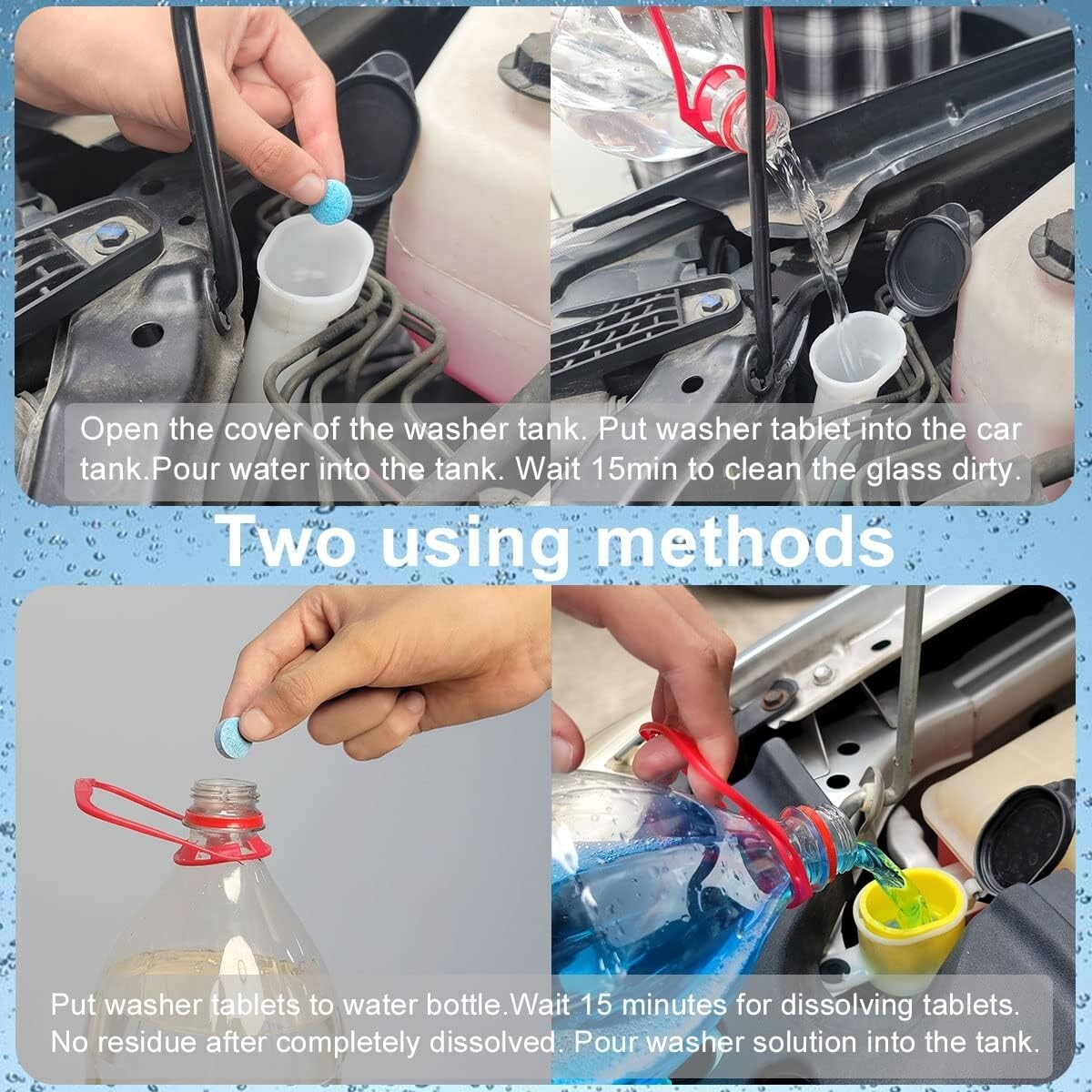 Open the cover of the washer tank. Put washer tablet into the car tank.Pour water into the tank. Wait 15min to clean the glass dirty.

Two using methods

Put washer tablets to water bottle.Wait 15 minutes for dissolving tablets. No residue after completely dissolved. Pour washer solution into the tank.