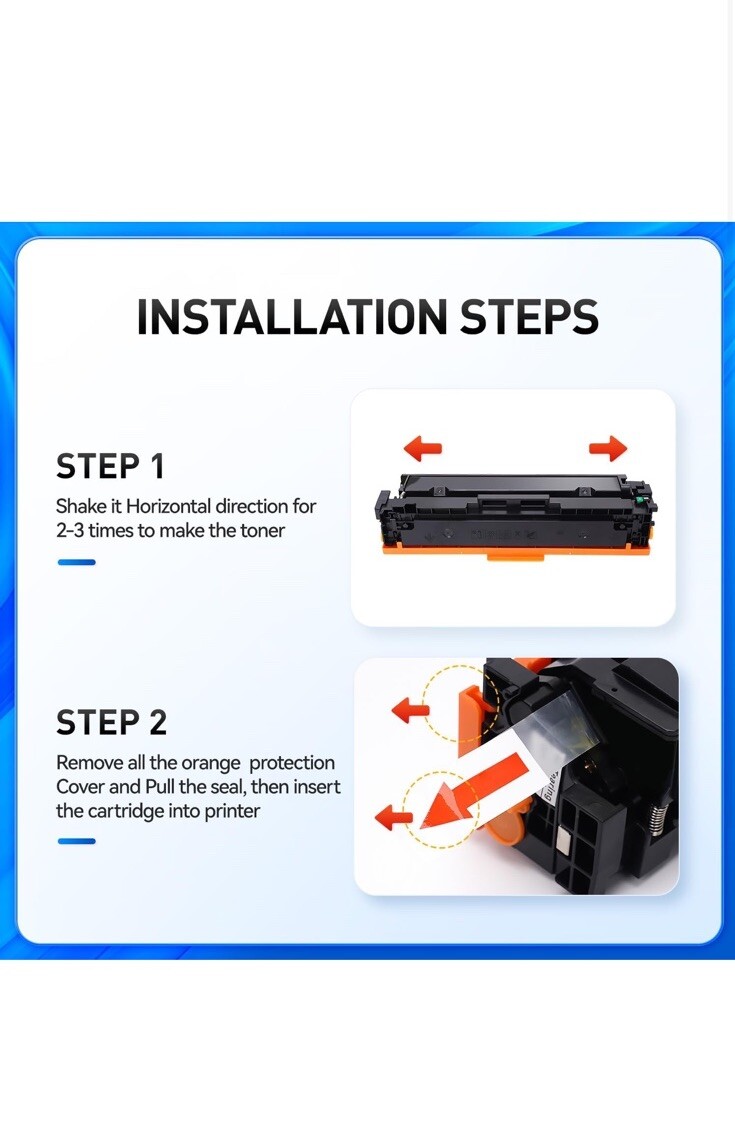 INSTALLATION STEPS

STEP 1

Shake it Horizontal direction for 2-3 times to make the toner

STEP 2

Remove all the orange protection Cover and Pull the seal, then insert the cartridge into printer