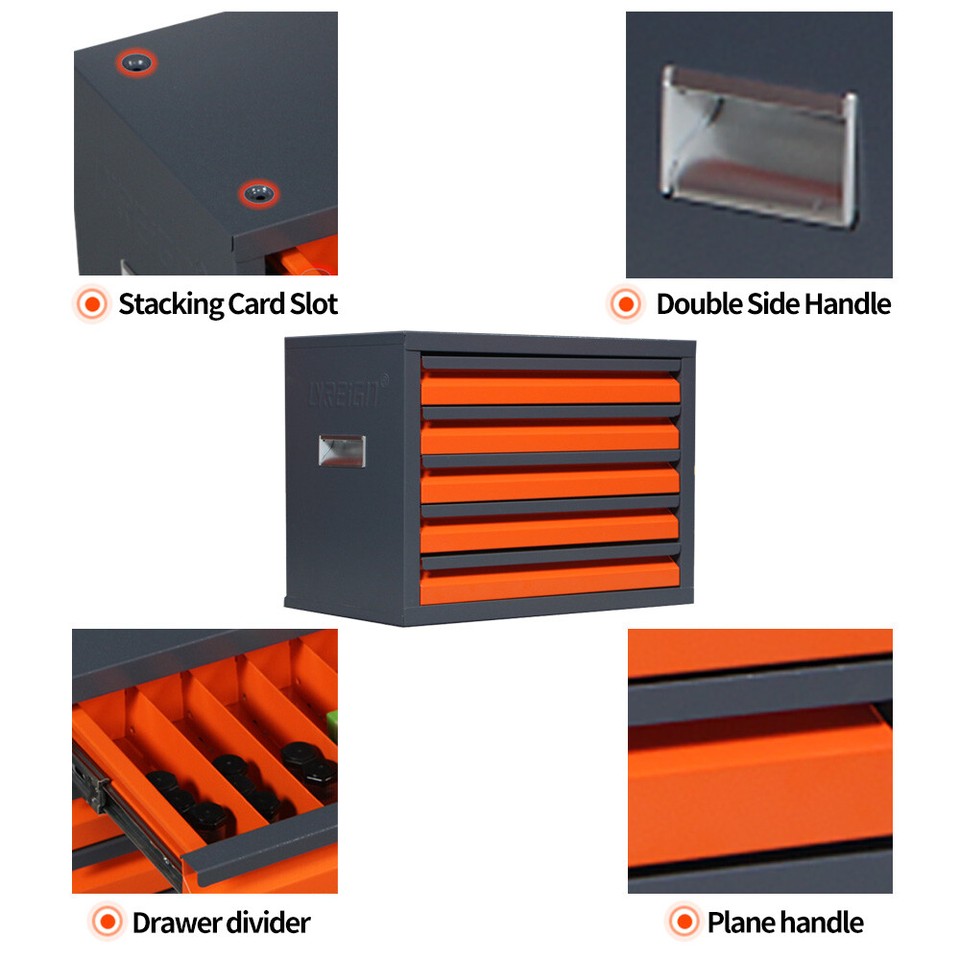 Stacking Card Slot

Double Side Handle

DREIGN®

Drawer divider

Plane handle