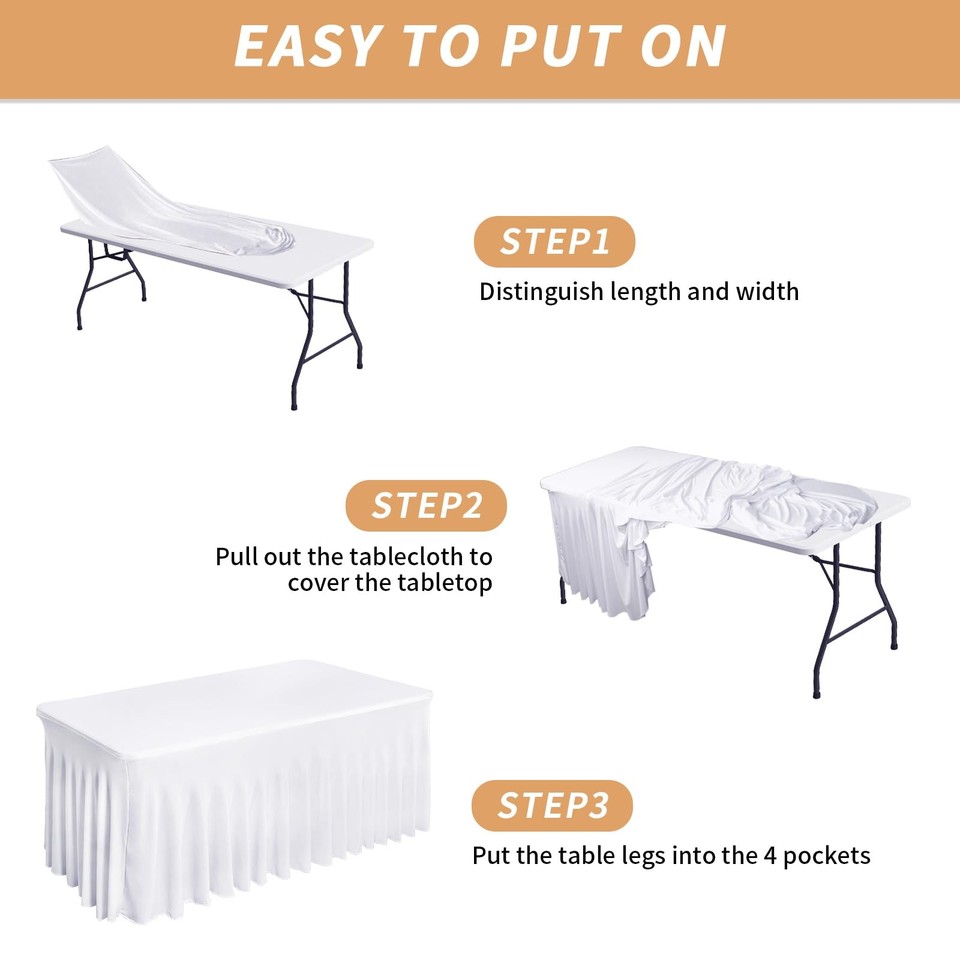 EASY TO PUT ON

STEP1

Distinguish length and width

STEP2

Pull out the tablecloth to cover the tabletop

STEP3

Put the table legs into the 4 pockets