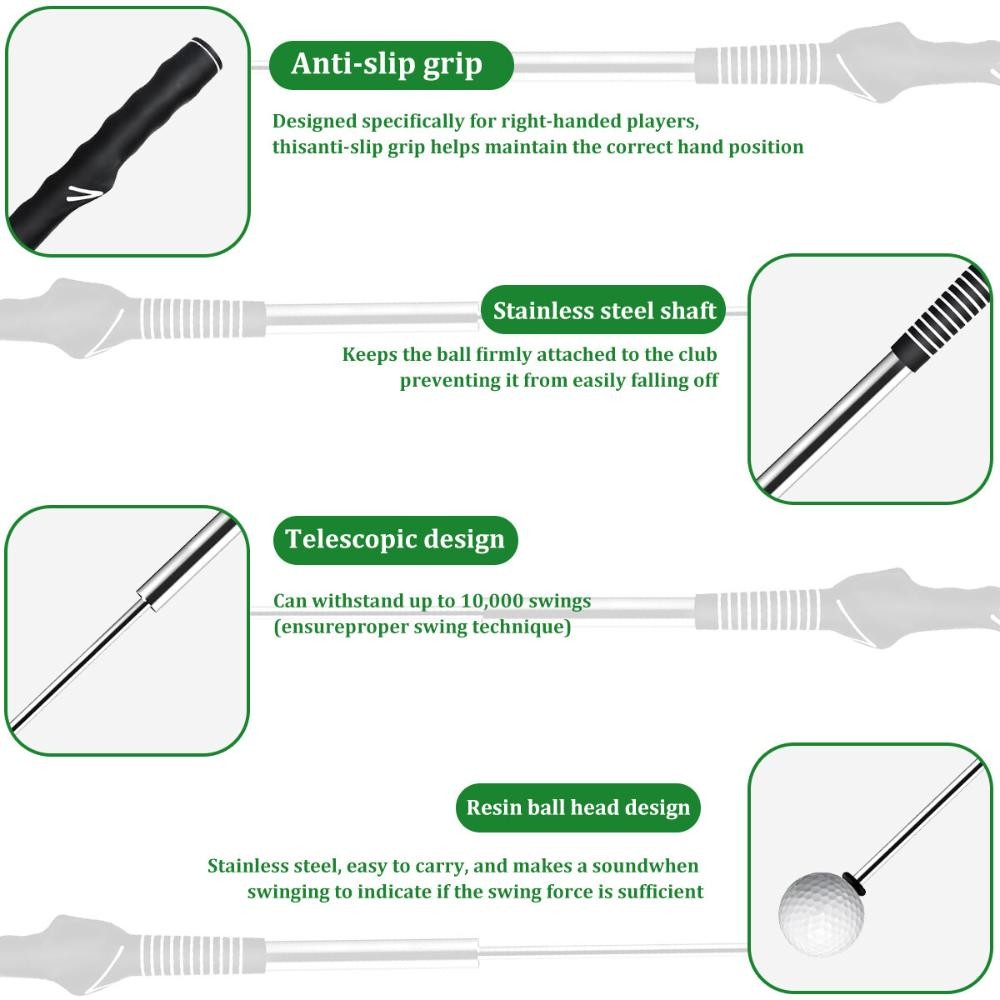 Anti-slip grip

Designed specifically for right-handed players, thisanti-slip grip helps maintain the correct hand position

Stainless steel shaft

Keeps the ball firmly attached to the club preventing it from easily falling off

Telescopic design

Can withstand up to 10,000 swings (ensureproper swing technique)

Resin ball head design

Stainless steel, easy to carry, and makes a soundwhen swinging to indicate if the swing force is sufficient