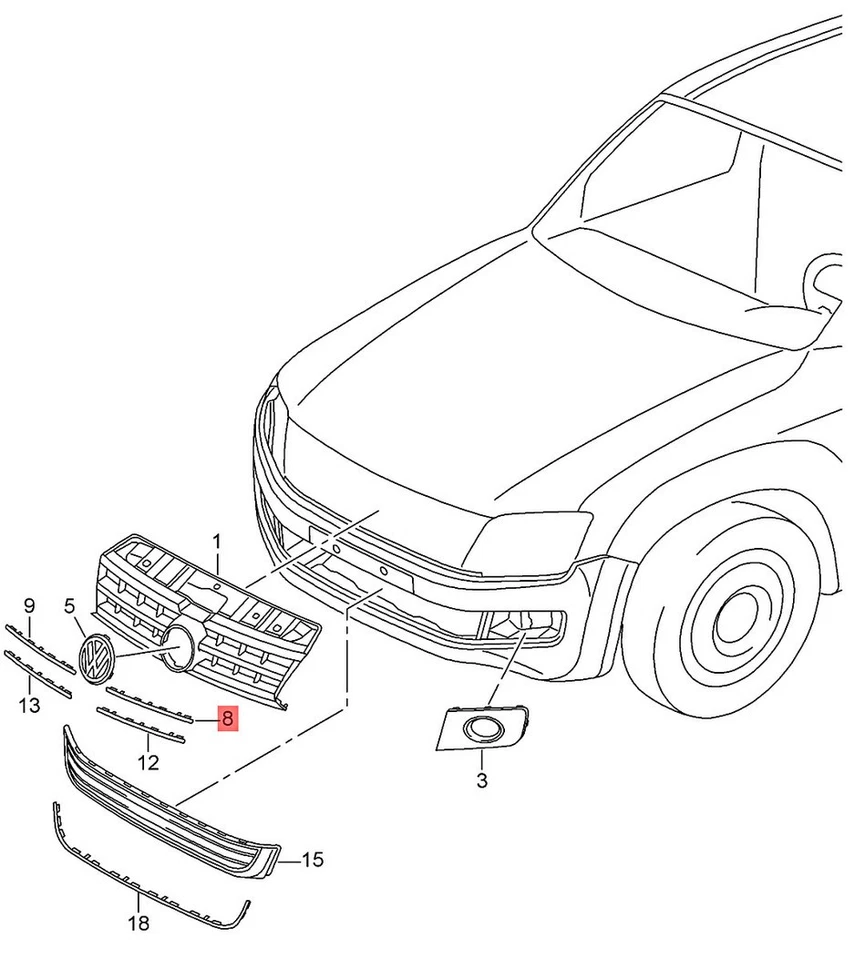 1
9
5
13
8
12
3
15
18