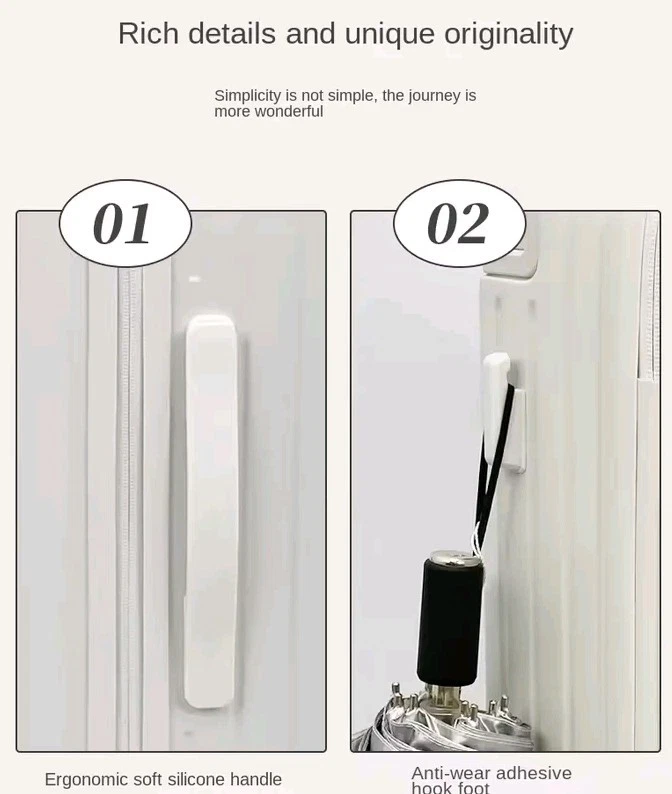 Rich details and unique originality

Simplicity is not simple, the journey is more wonderful

01

02

Ergonomic soft silicone handle

Anti-wear adhesive hook foot