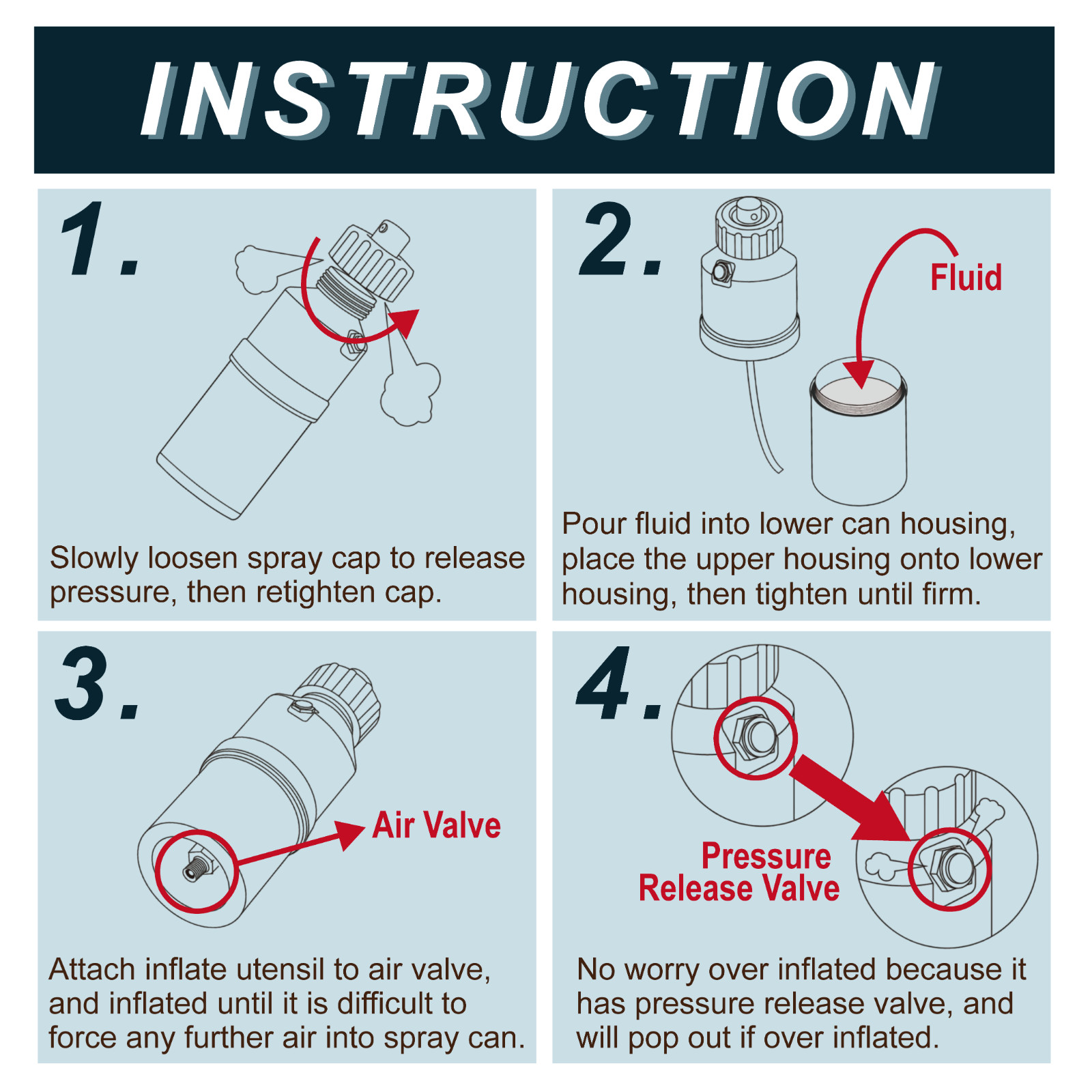 INSTRUCTION

1.

Slowly loosen spray cap to release pressure, then retighten cap.

2.

Fluid

Pour fluid into lower can housing, place the upper housing onto lower housing, then tighten until firm.

3.

Air Valve

Attach inflate utensil to air valve, and inflated until it is difficult to force any further air into spray can.

4.

Pressure Release Valve

No worry over inflated because it has pressure release valve, and will pop out if over inflated.