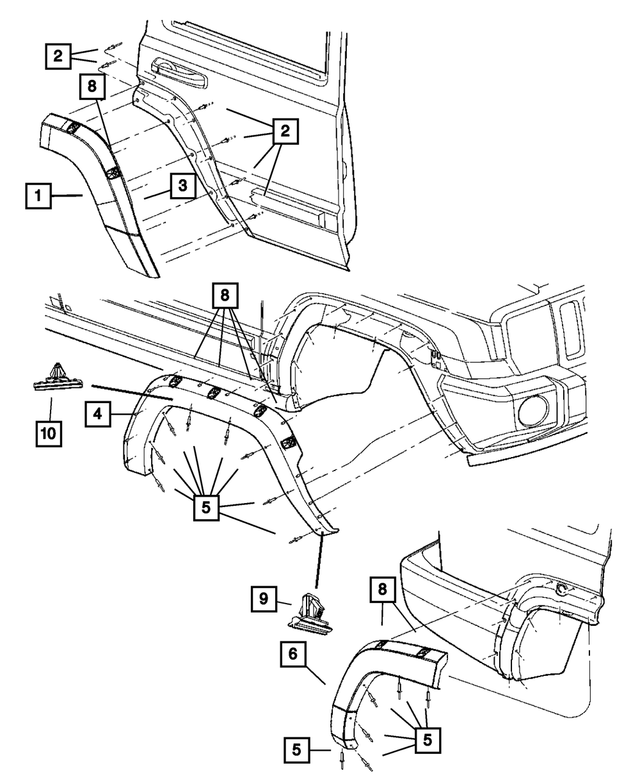 2
8
2
1
3
8
10
4
5
9
8
6
5
5